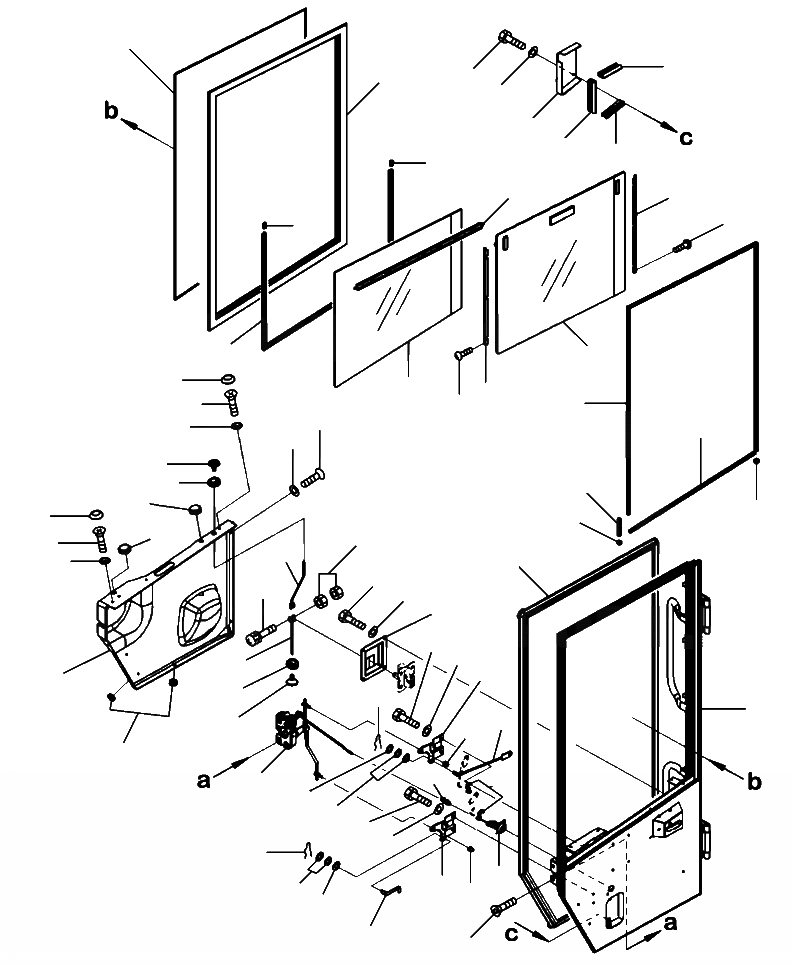 b
c
a
b
c
a