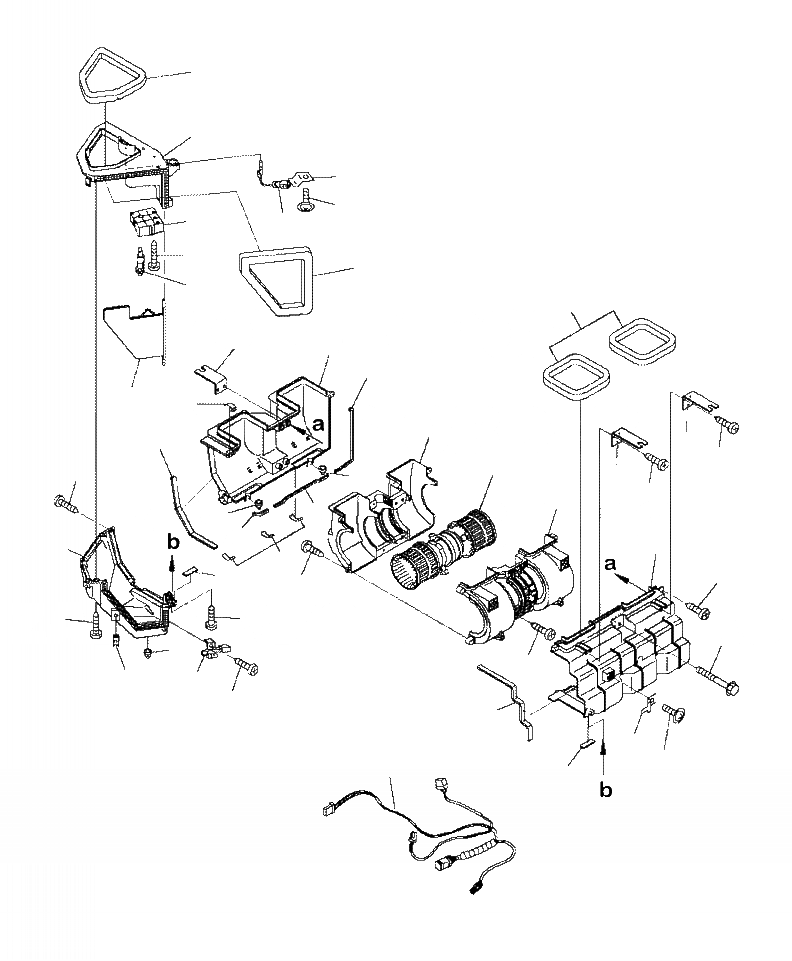 a
b
a
b