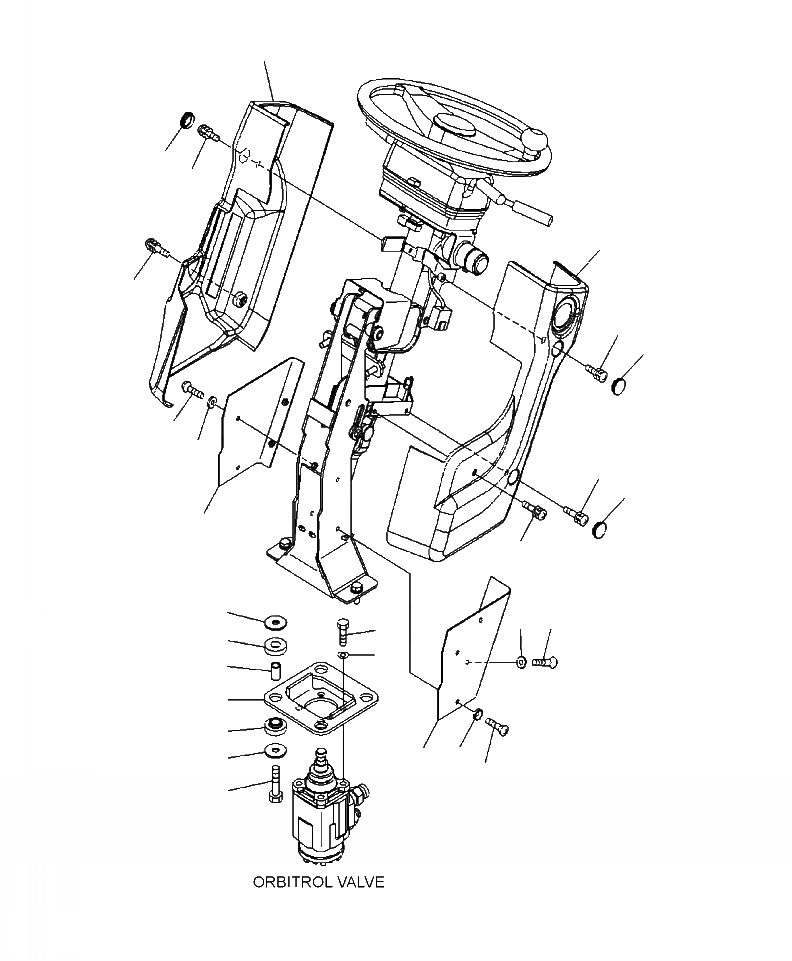 ORBITROL VALVE