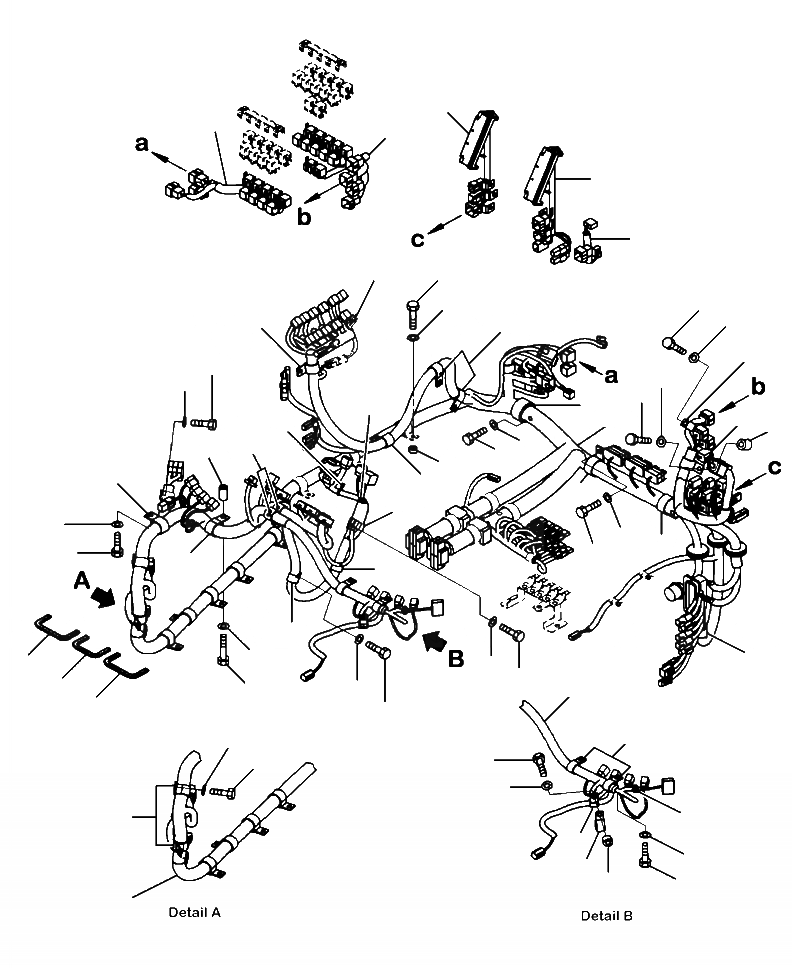 a
b
c
a
b
c
A
B
Detail A
Detail B