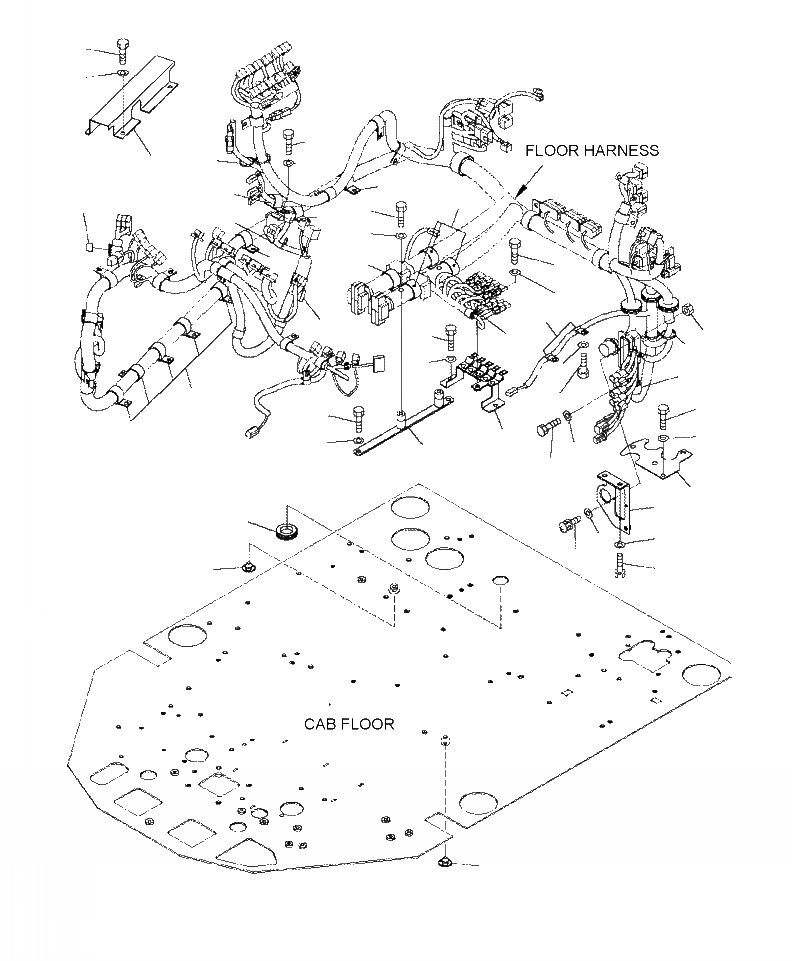 FLOOR HARNESS

CAB FLOOR