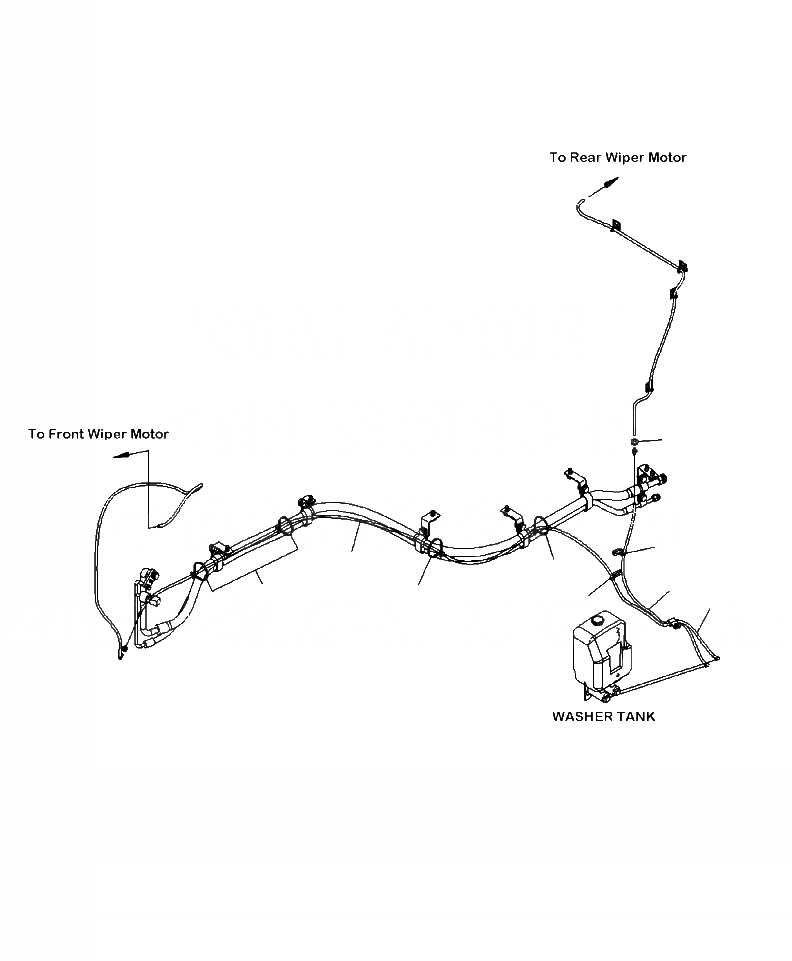 To Rear Wiper Motor

To Front Wiper Motor

WASHER TANK