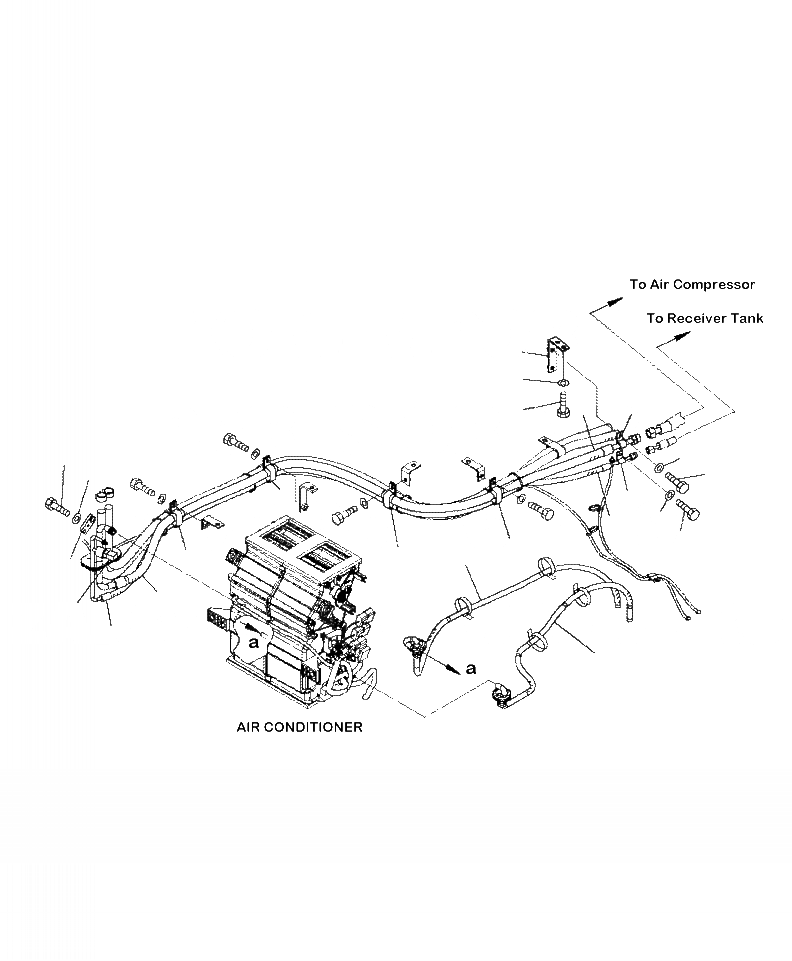 To Air Compressor

To Receiver Tank

a

a

AIR CONDITIONER