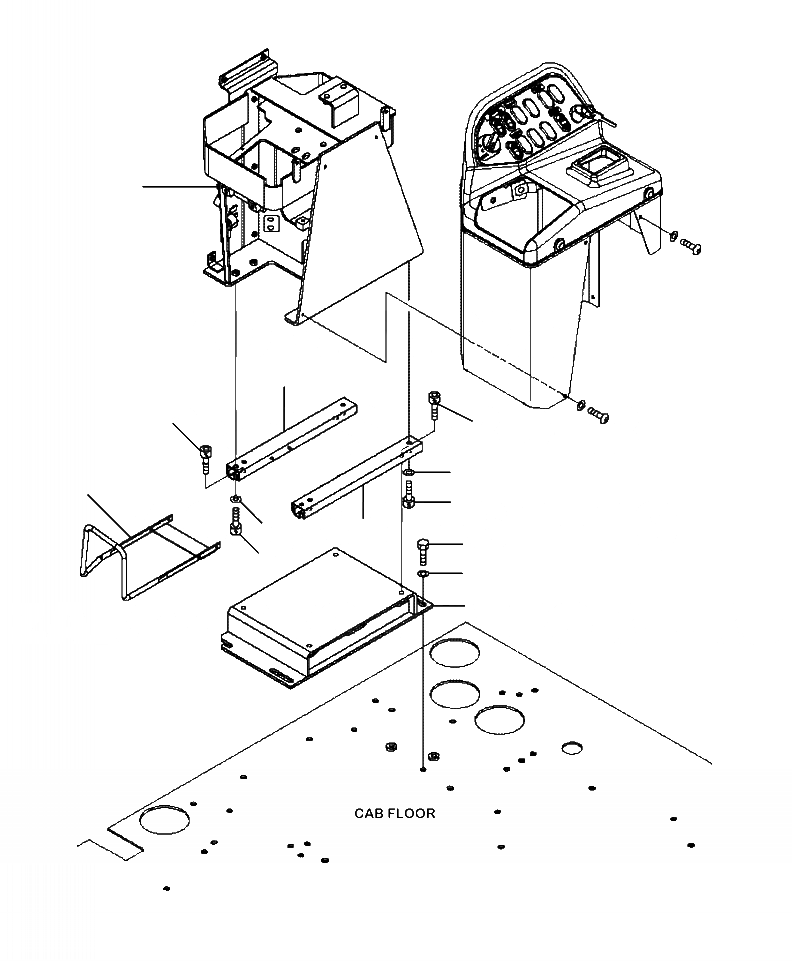 CAB FLOOR