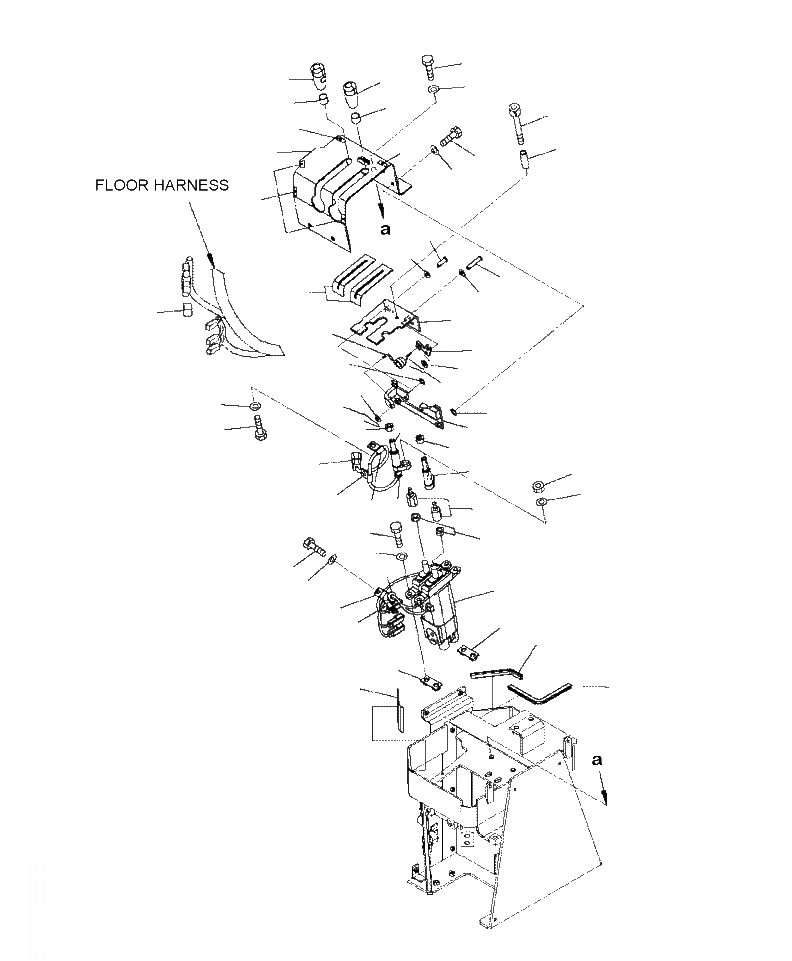 FLOOR HARNESS

a

a