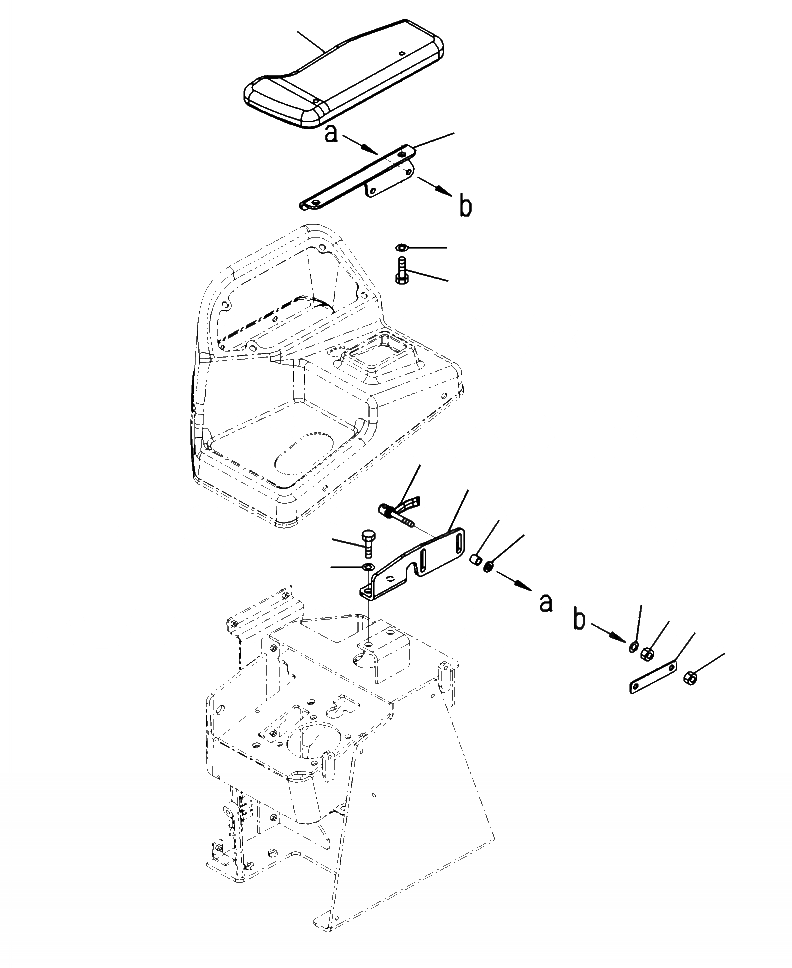 a
b
a
b