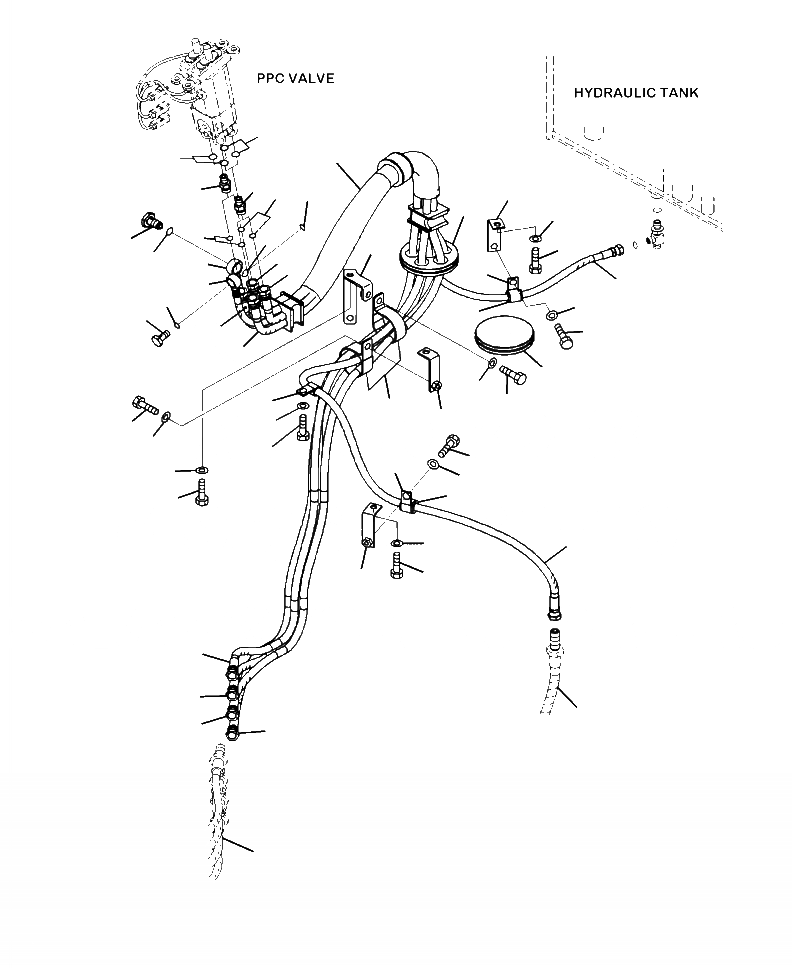 PPC VALVE

HYDRAULIC TANK