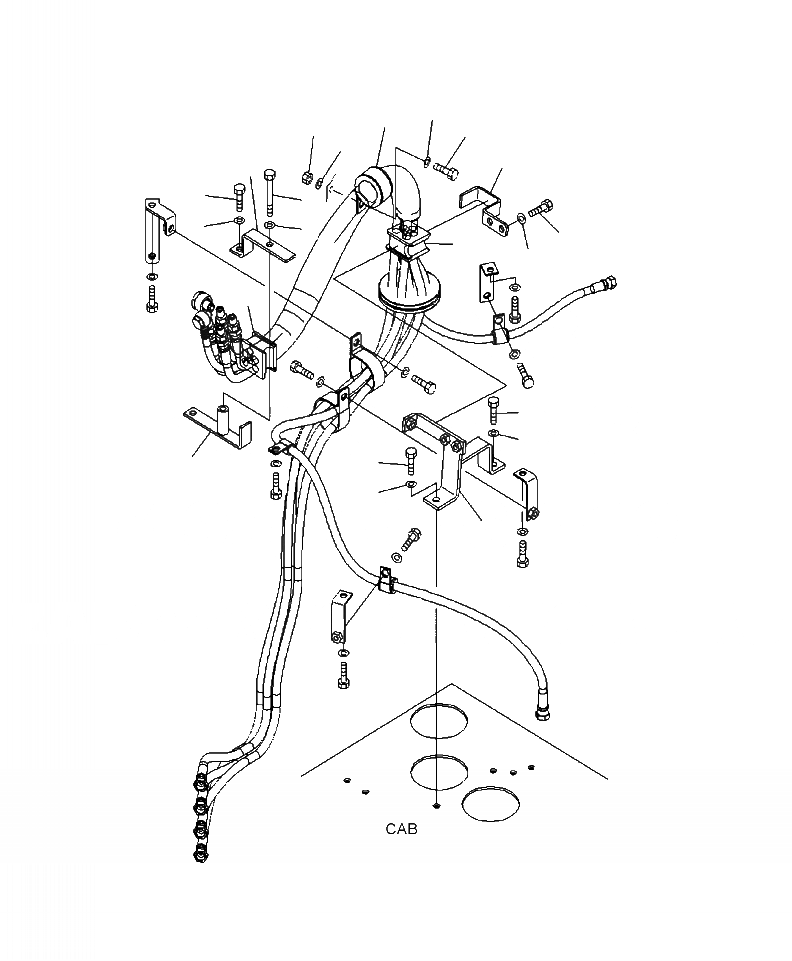 CAB