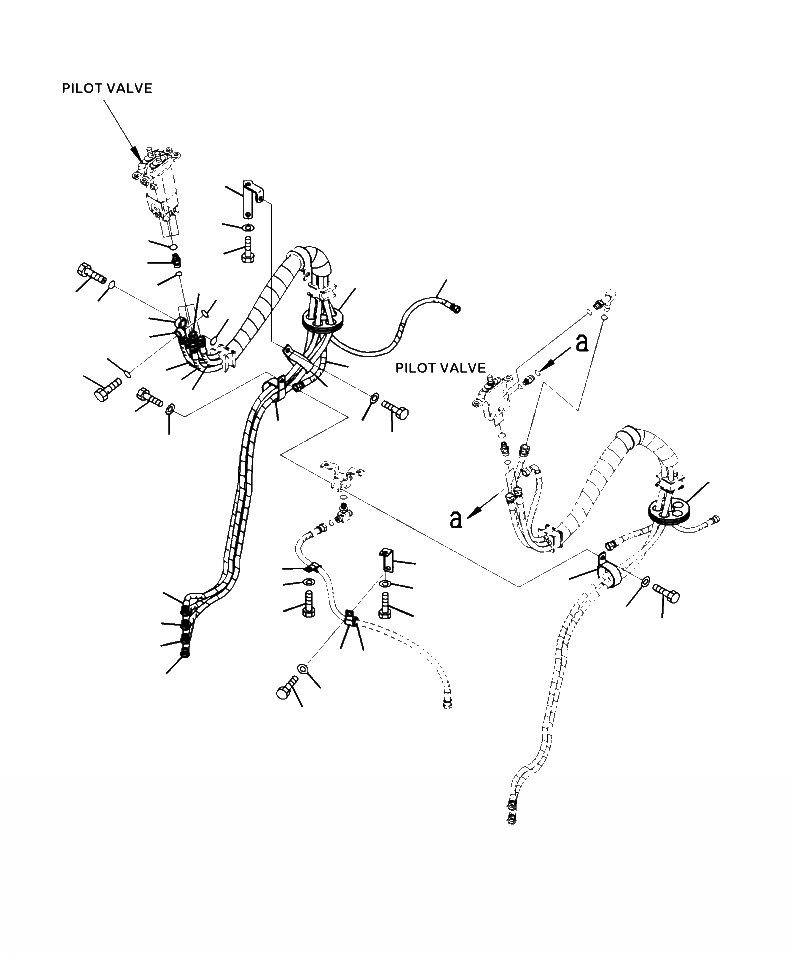 PILOT VALVE

PILOT VALVE

a

a