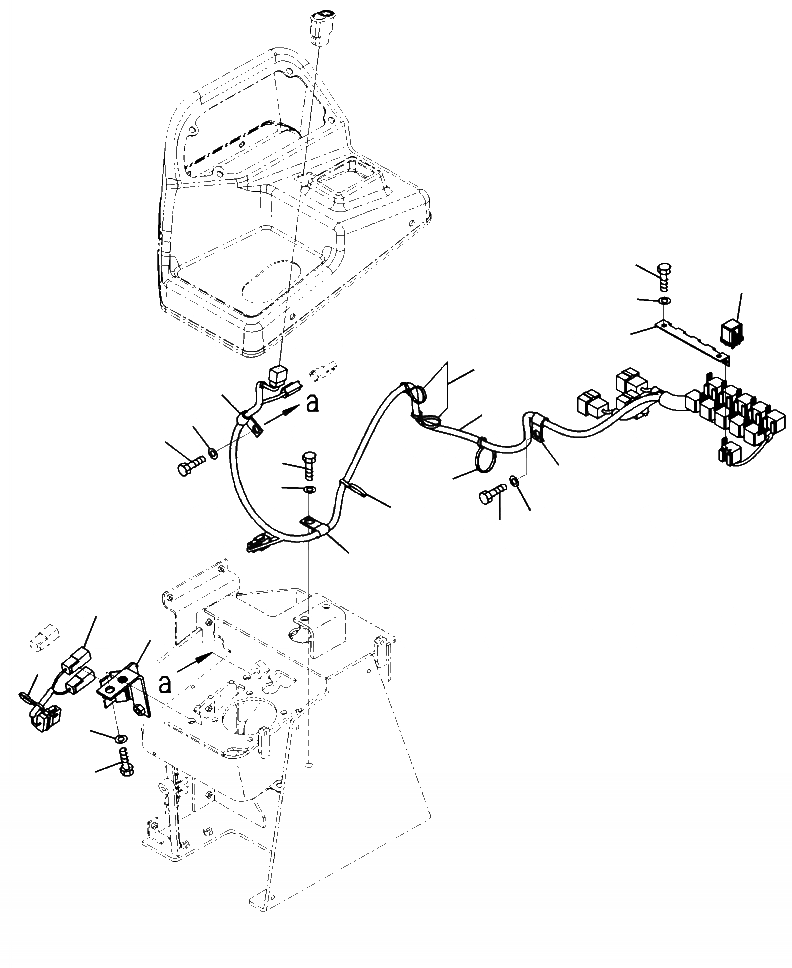 a

a