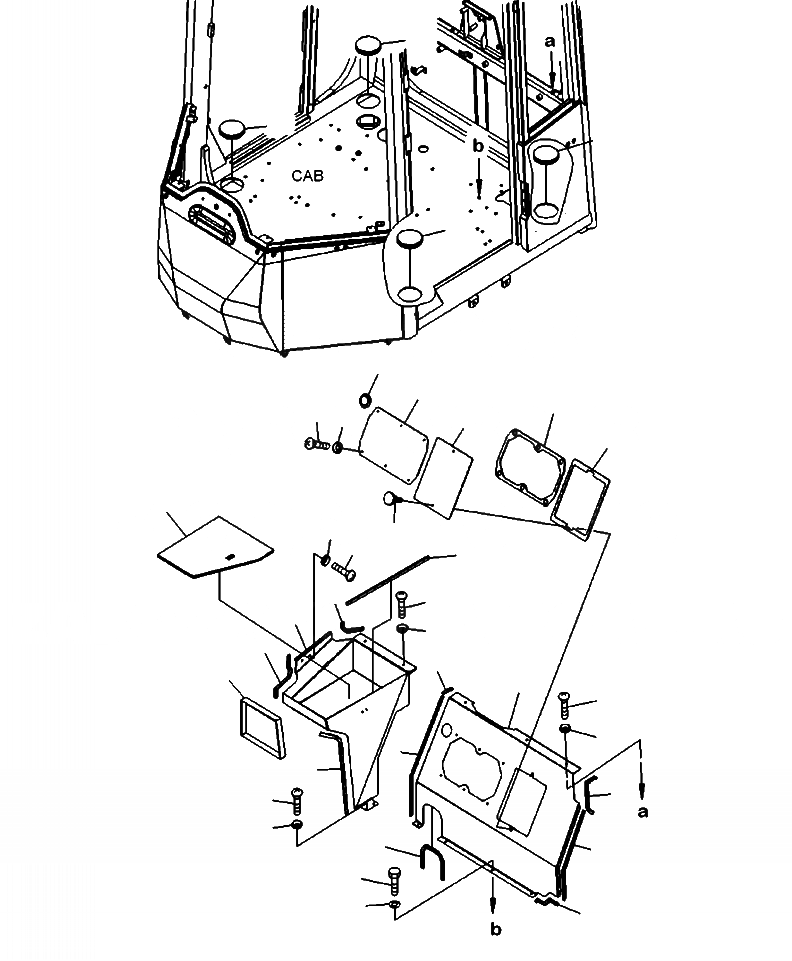 a
b
CAB
a
b