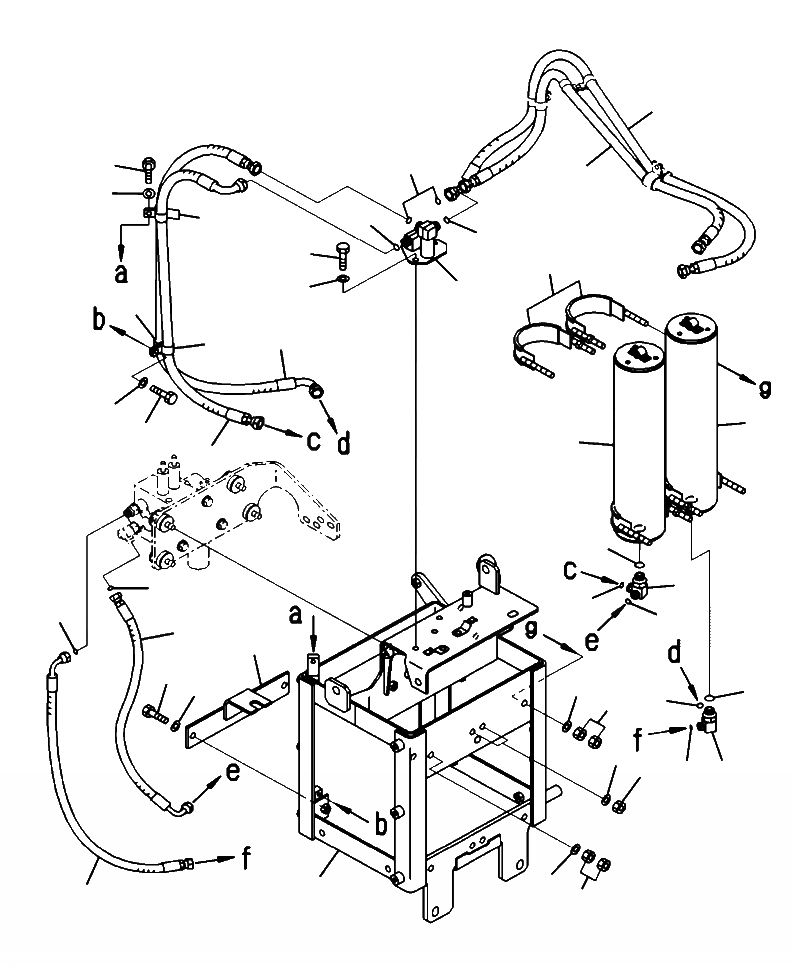 a
b
c
d
g
c
e
a
g
d
f
e
b
f