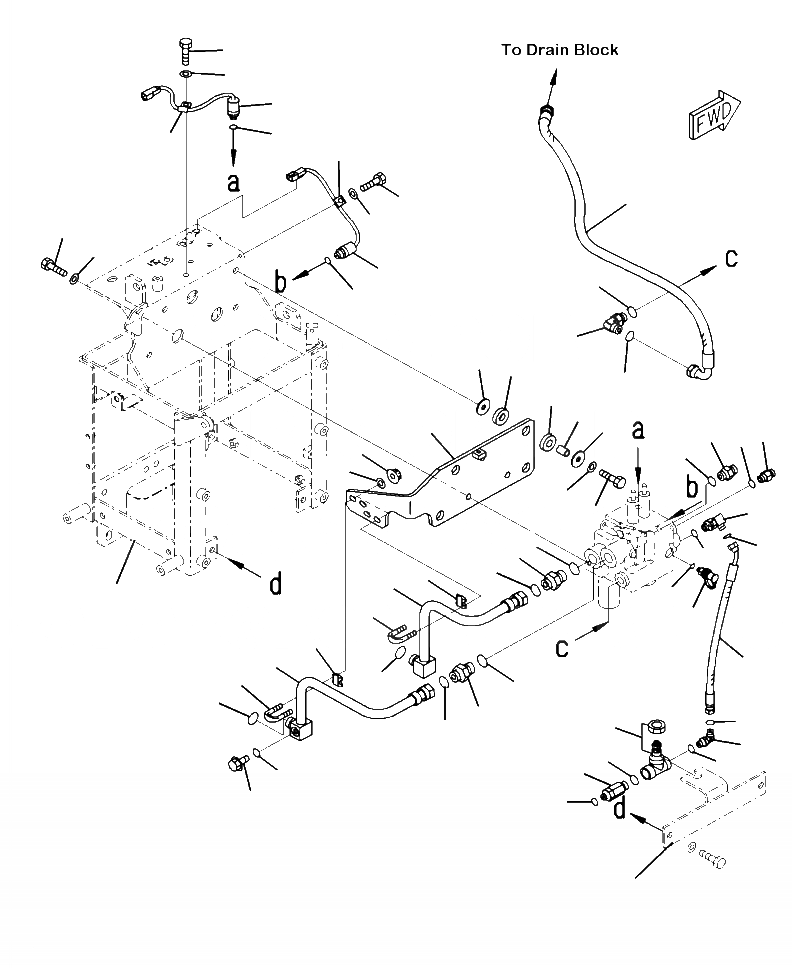 To Drain Block

FWD

a

b

c

a

b

d

c

d