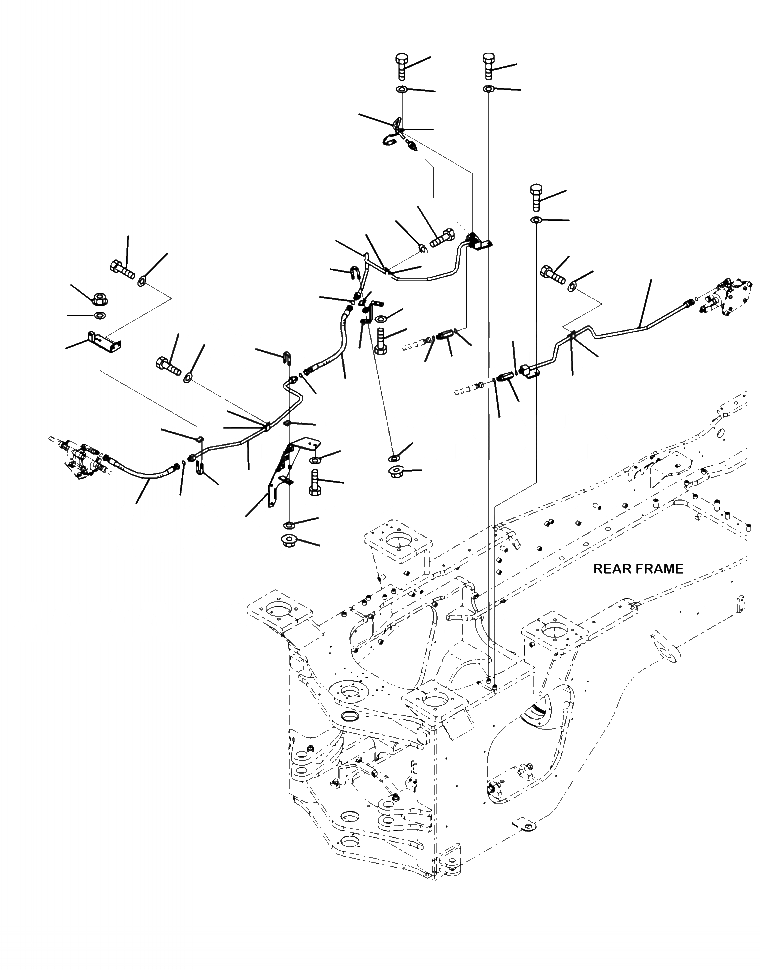 REAR FRAME