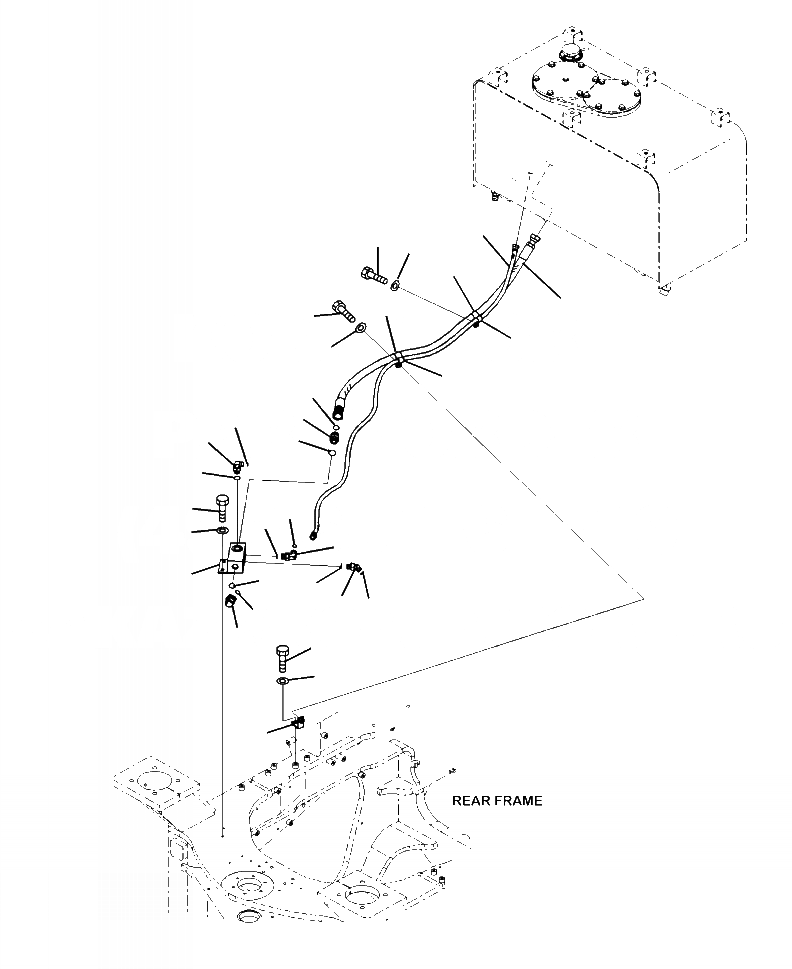 REAR FRAME