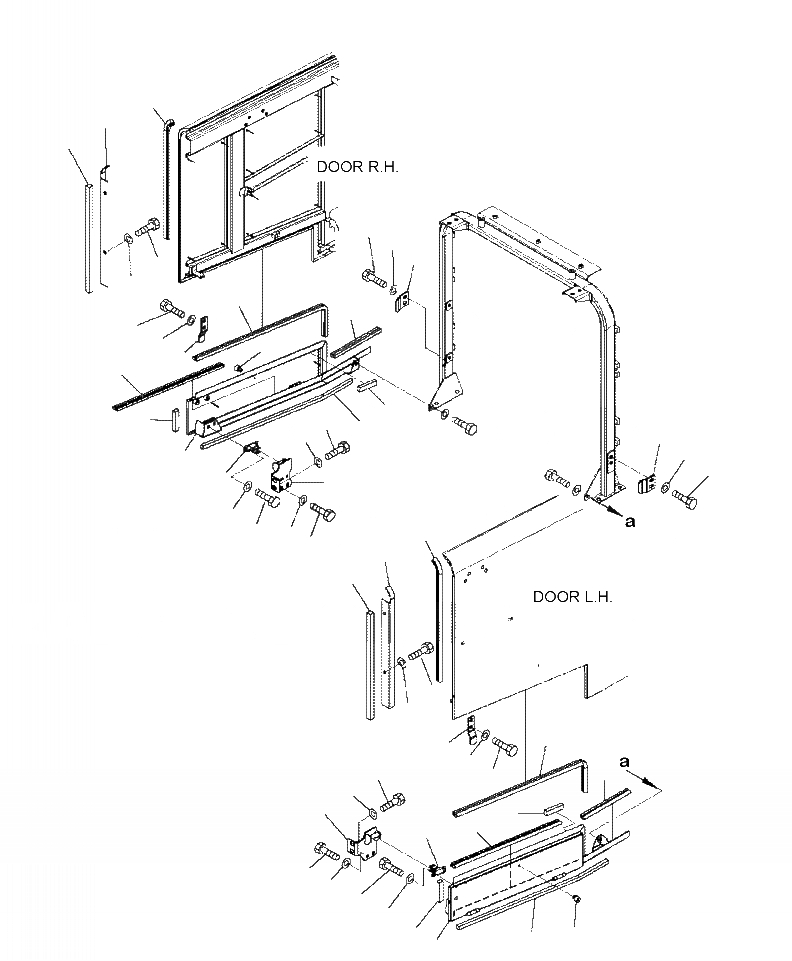 DOOR R.H.

a

DOOR L.H.

a