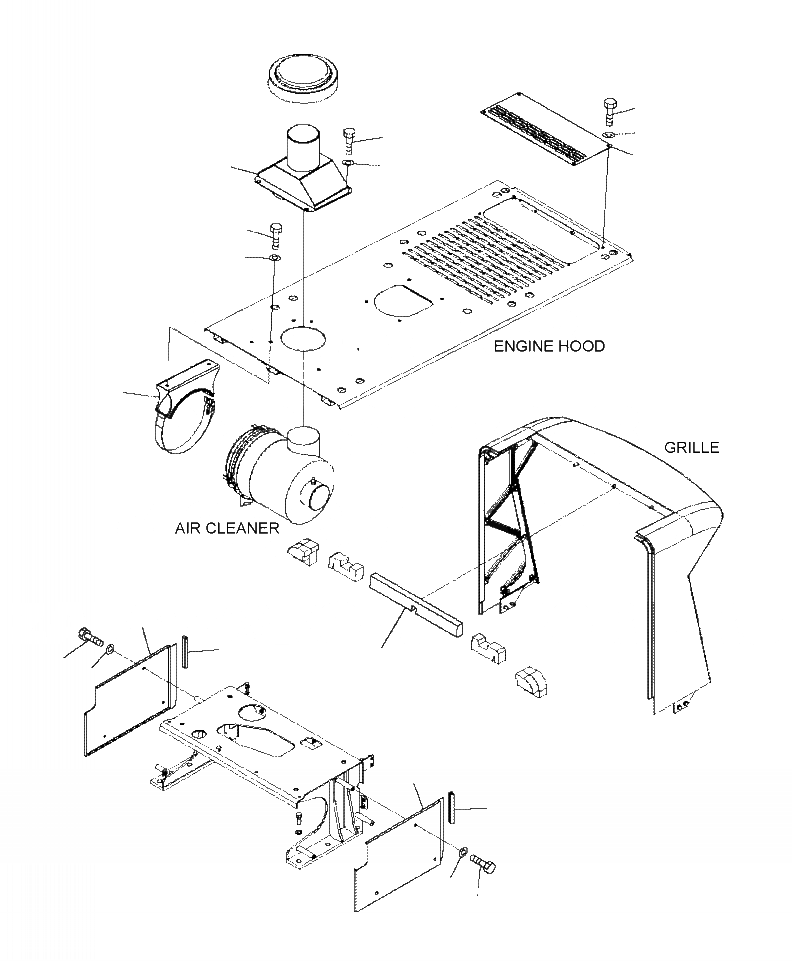 ENGINE HOOD

GRILLE

AIR CLEANER