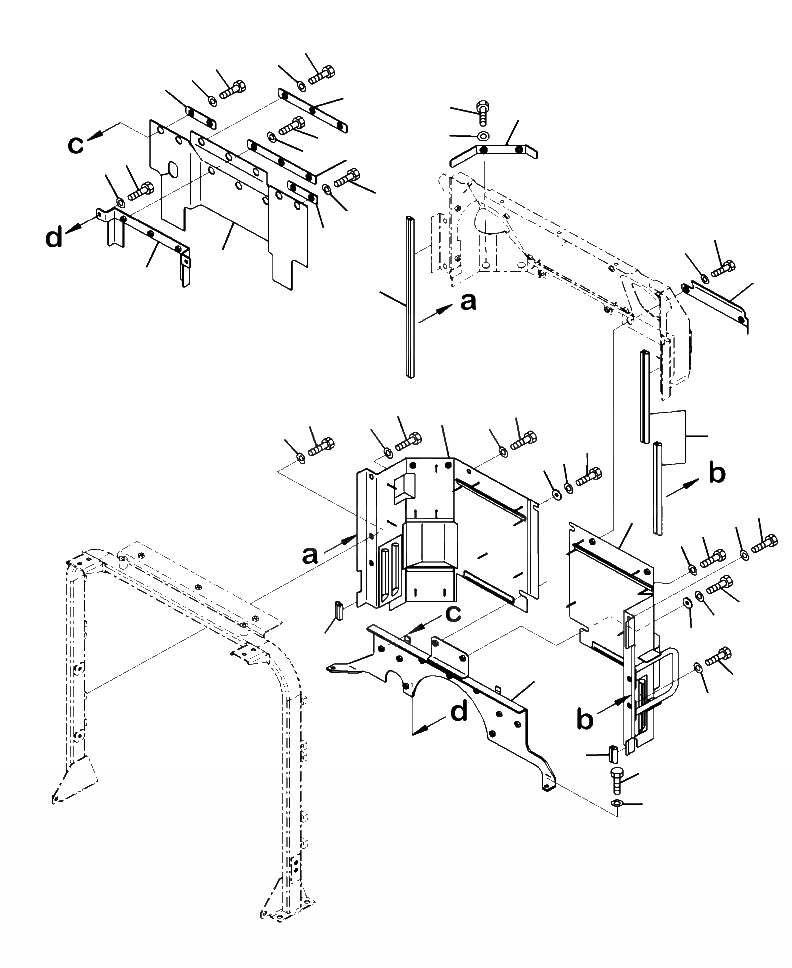 c
d
a
b
a
c
d
b