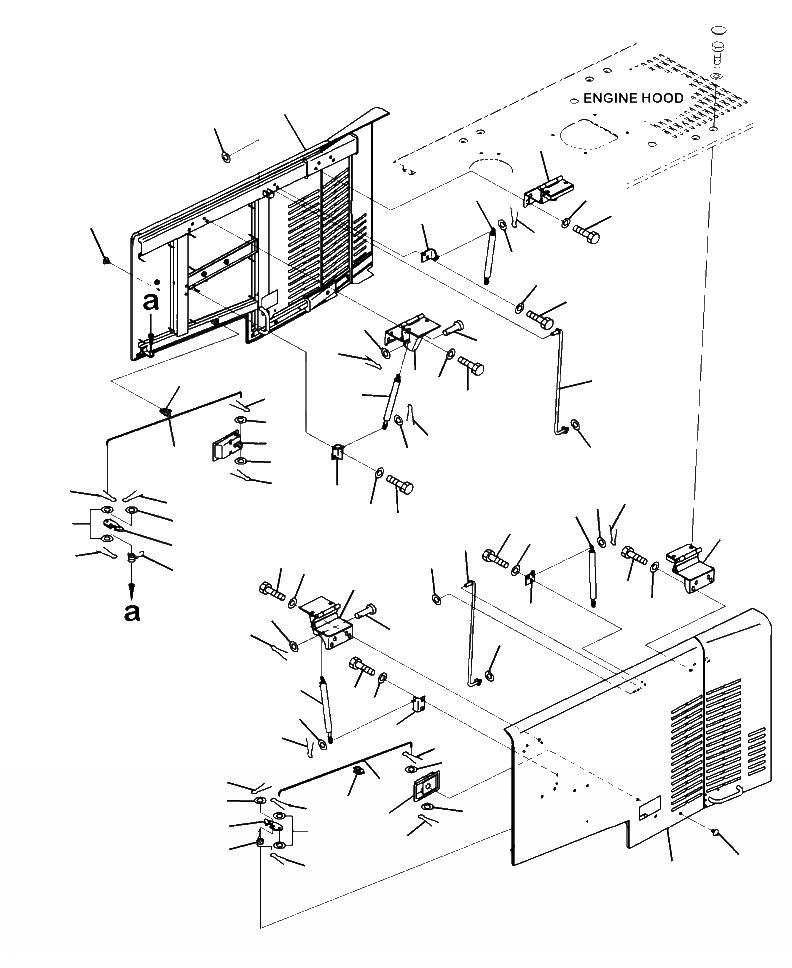 ENGINE HOOD

a

a