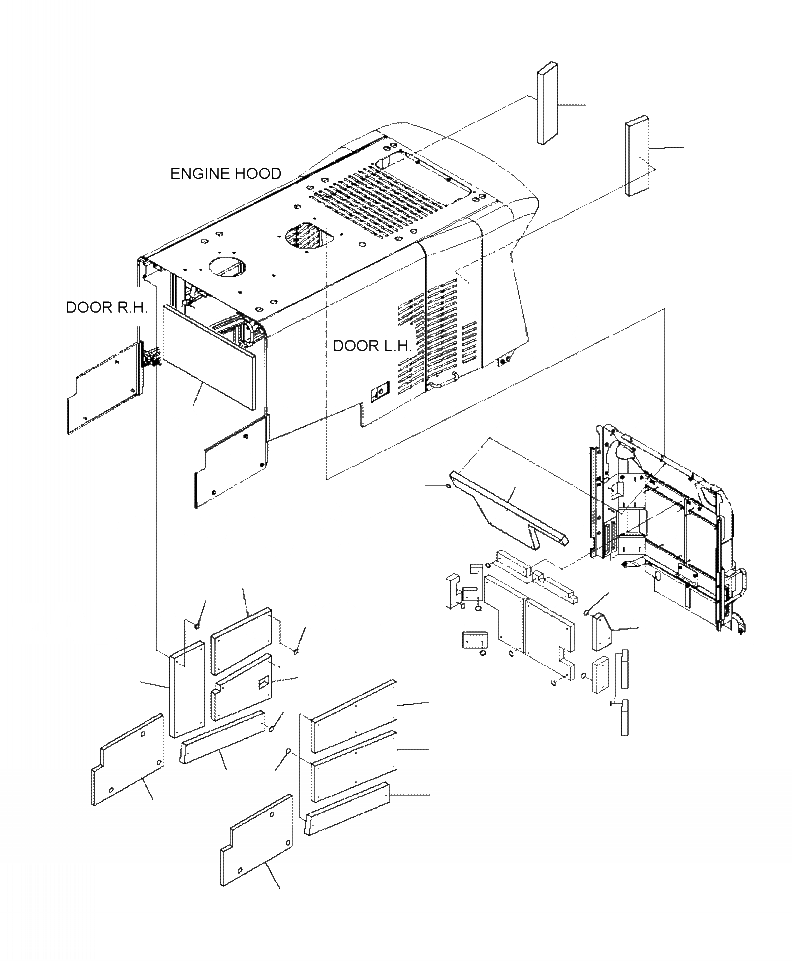 ENGINE HOOD

DOOR R.H.

DOOR L.H.