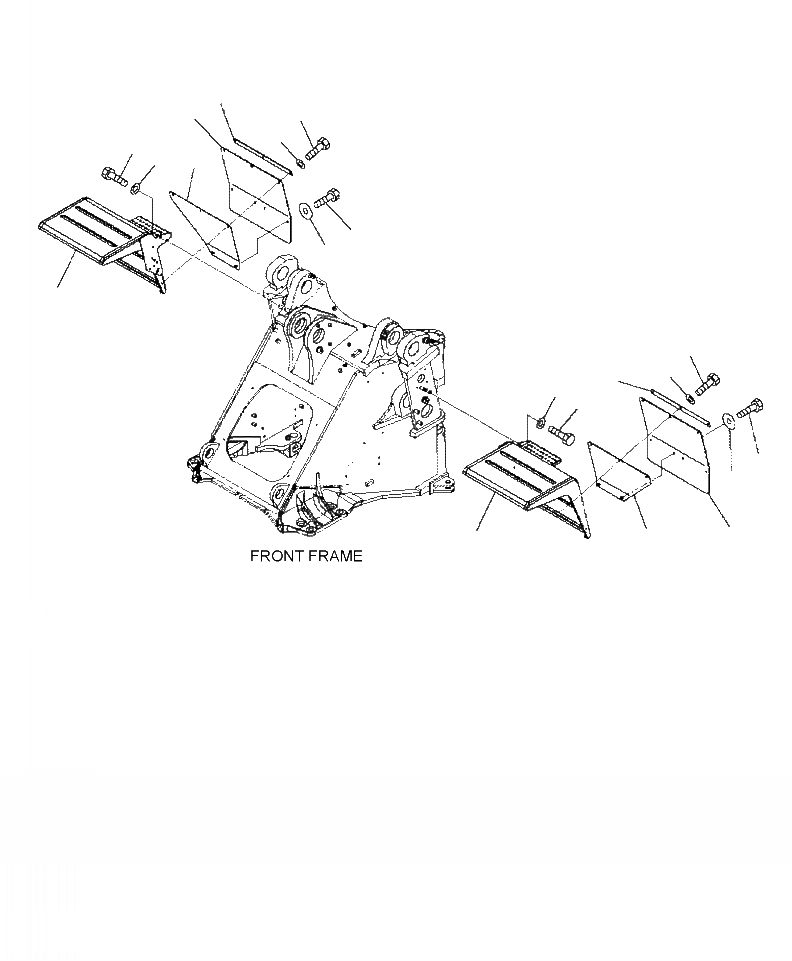 FRONT FRAME