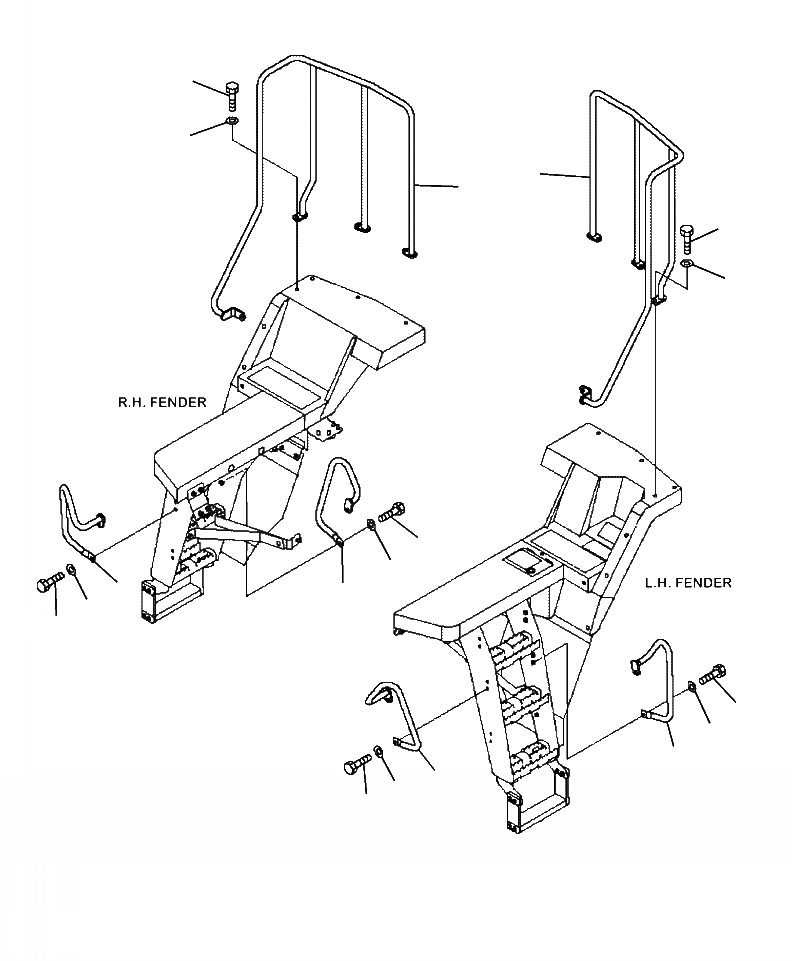 R.H. FENDER

L.H. FENDER