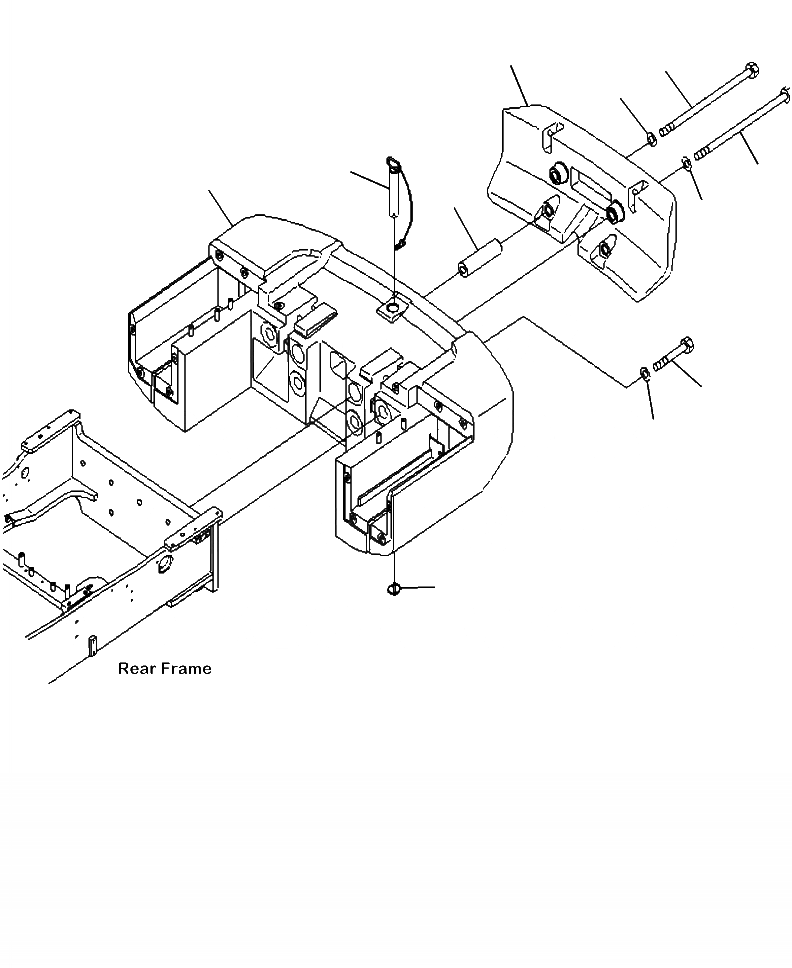 Rear Frame