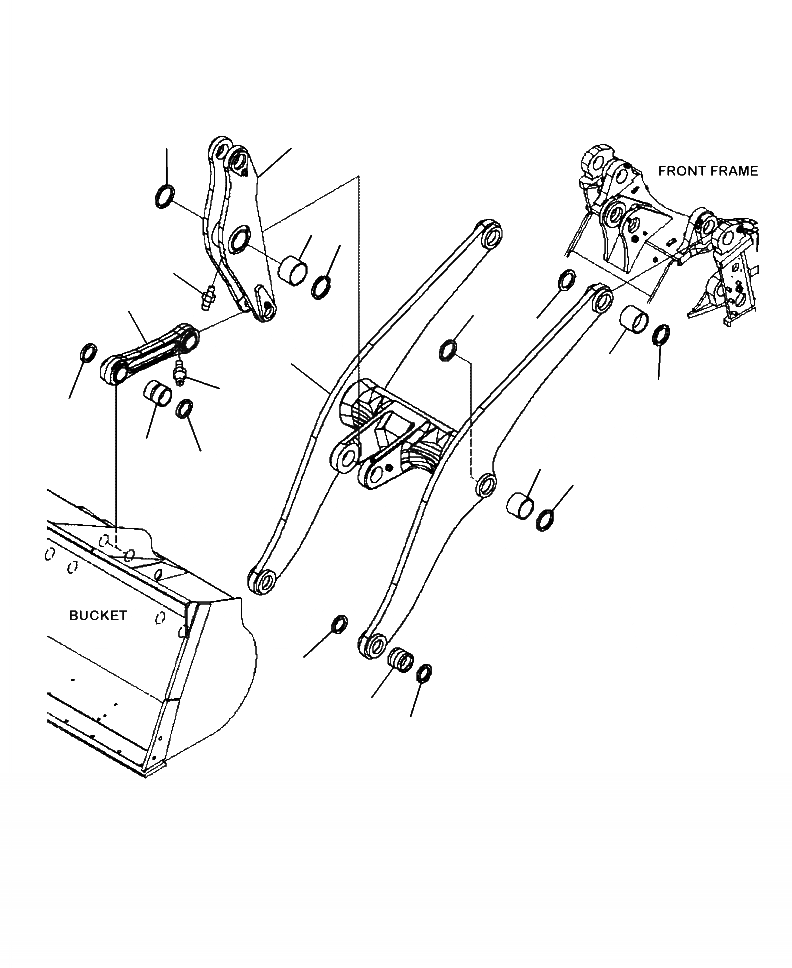 FRONT FRAME

BUCKET