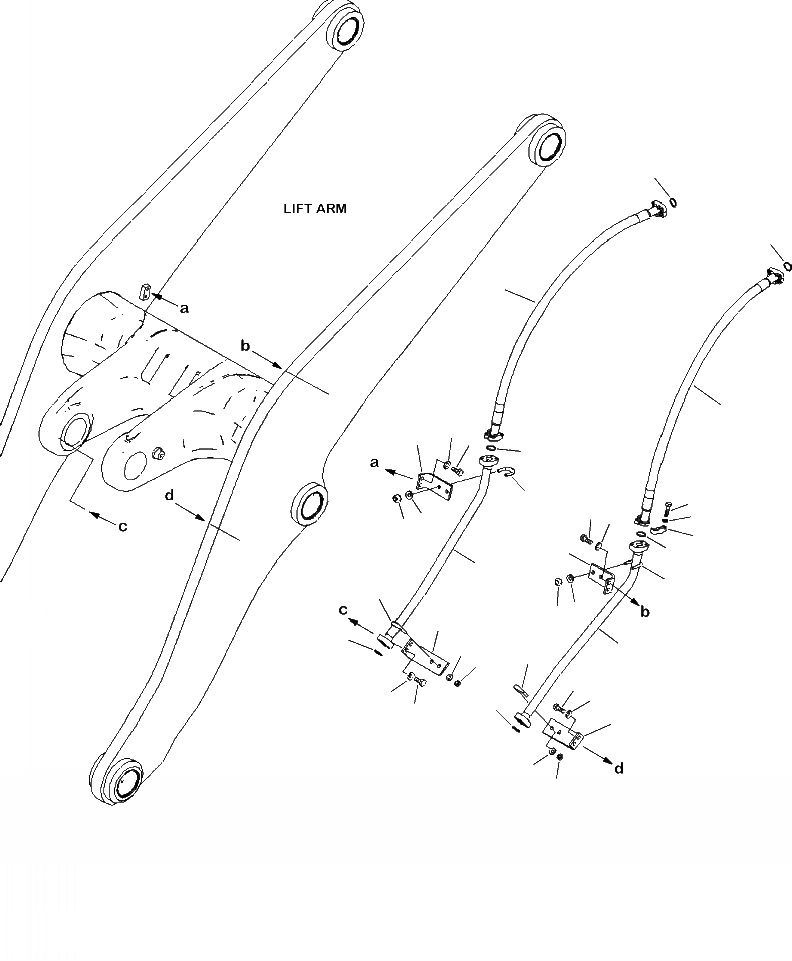 LIFT ARM
a
b
c
d
a
c
b
d