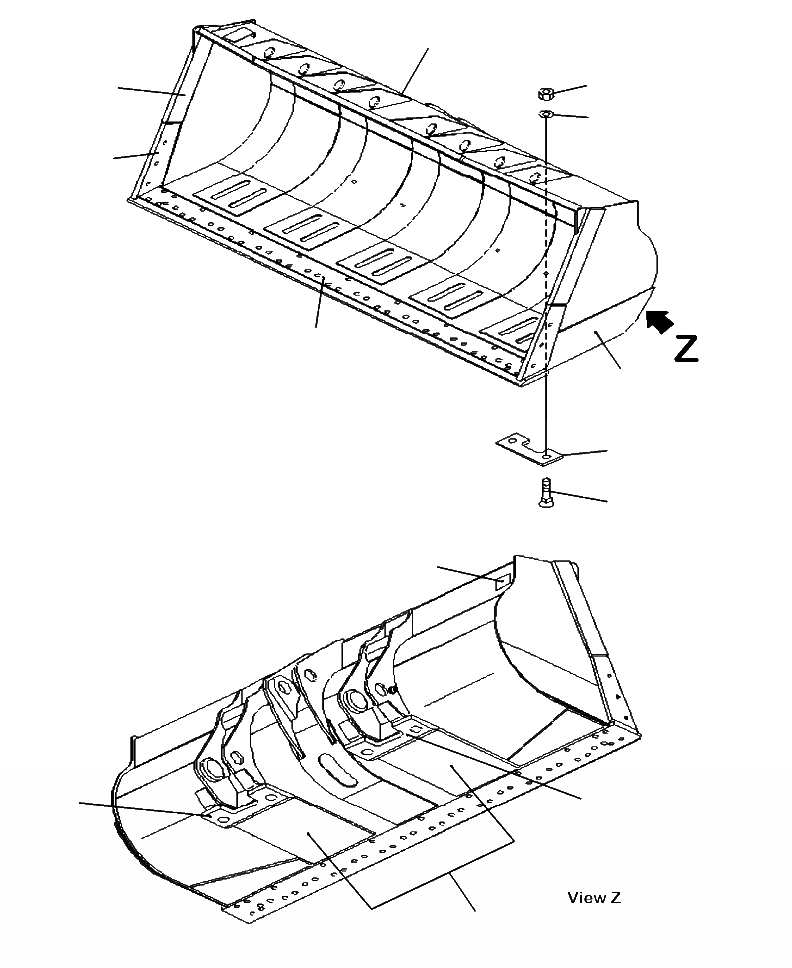 Z

View Z