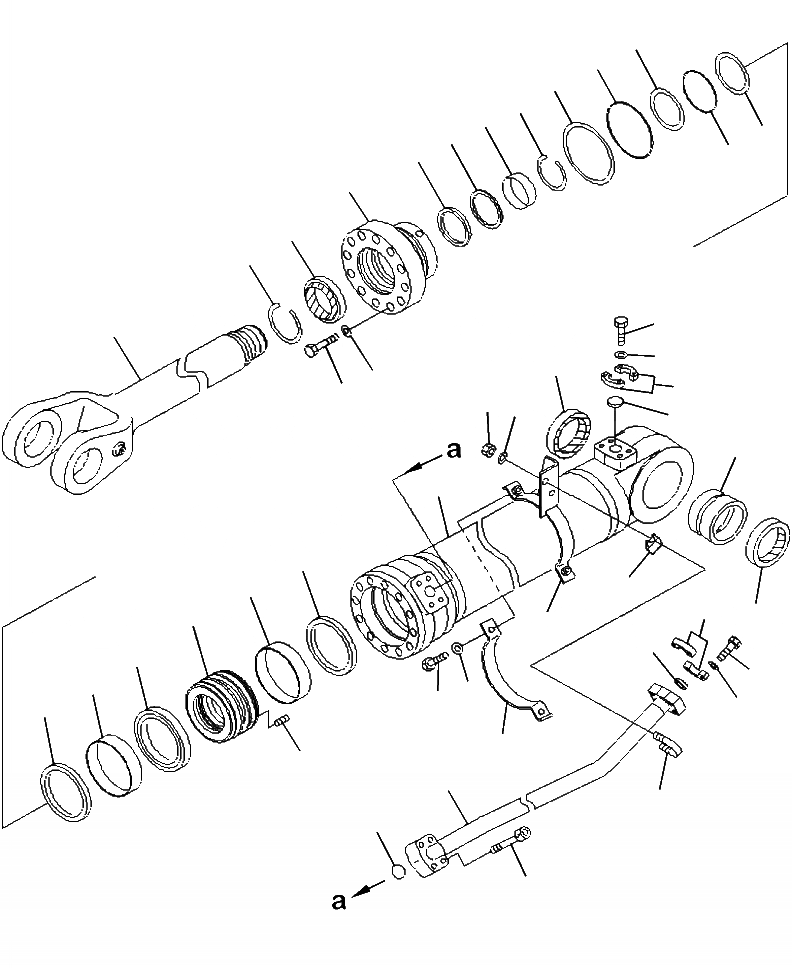 a

a