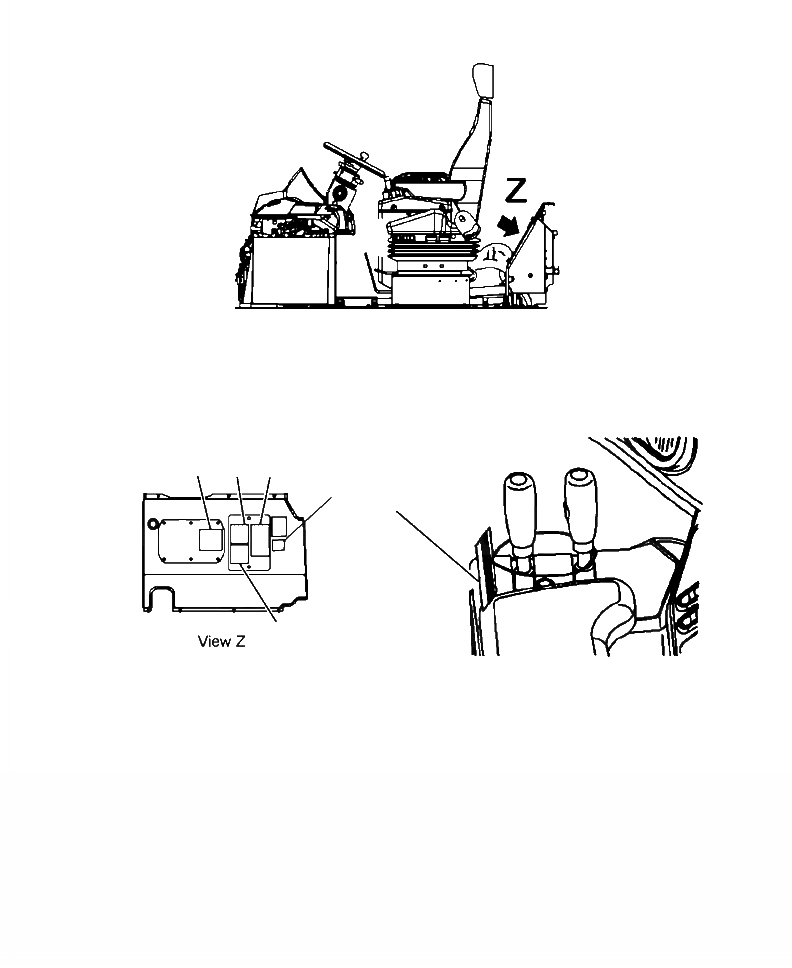 Z

View Z