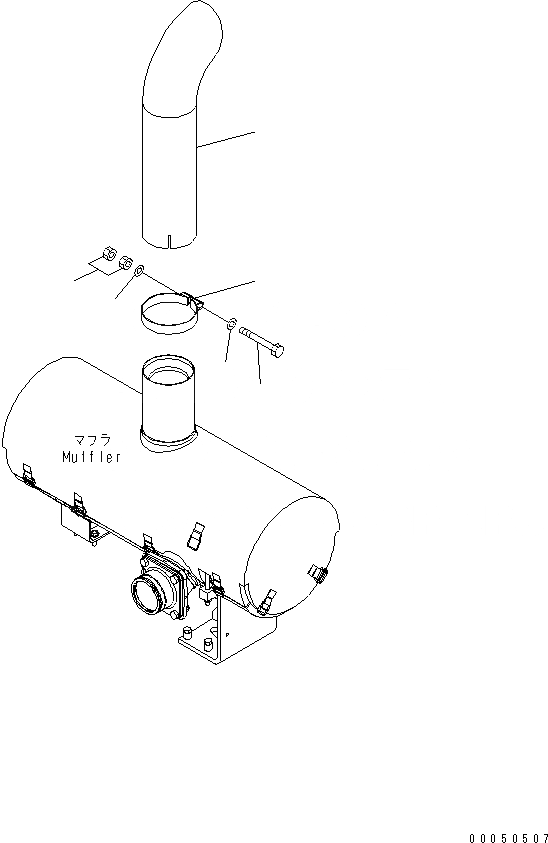 マフラ
Muffler

00050507