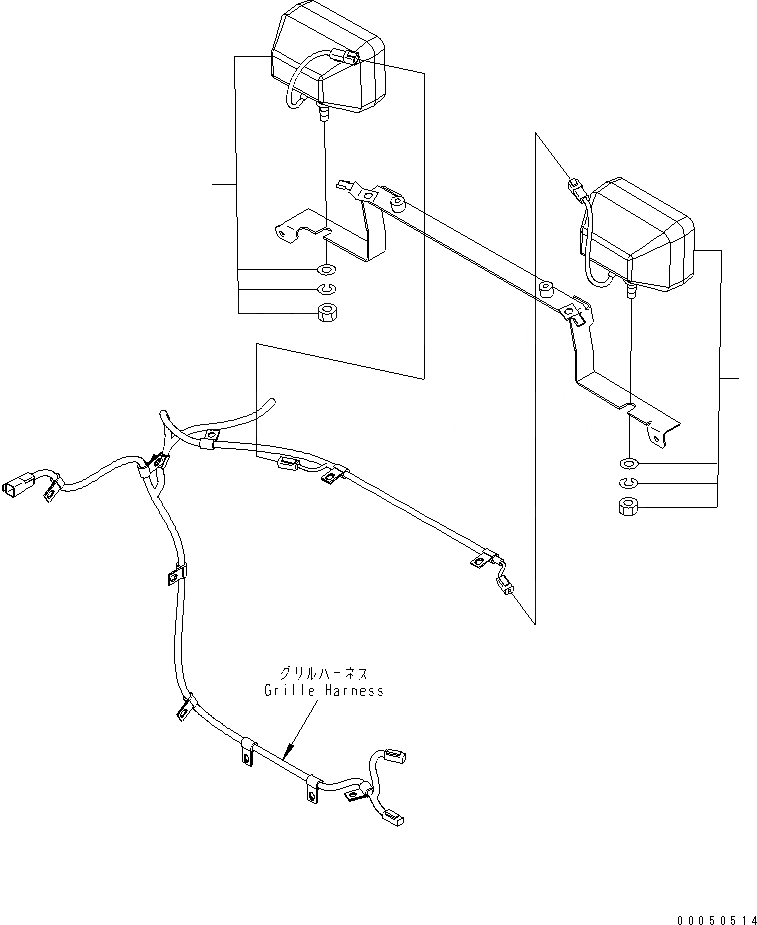 グリルハーネス
Grille Harness

00050514