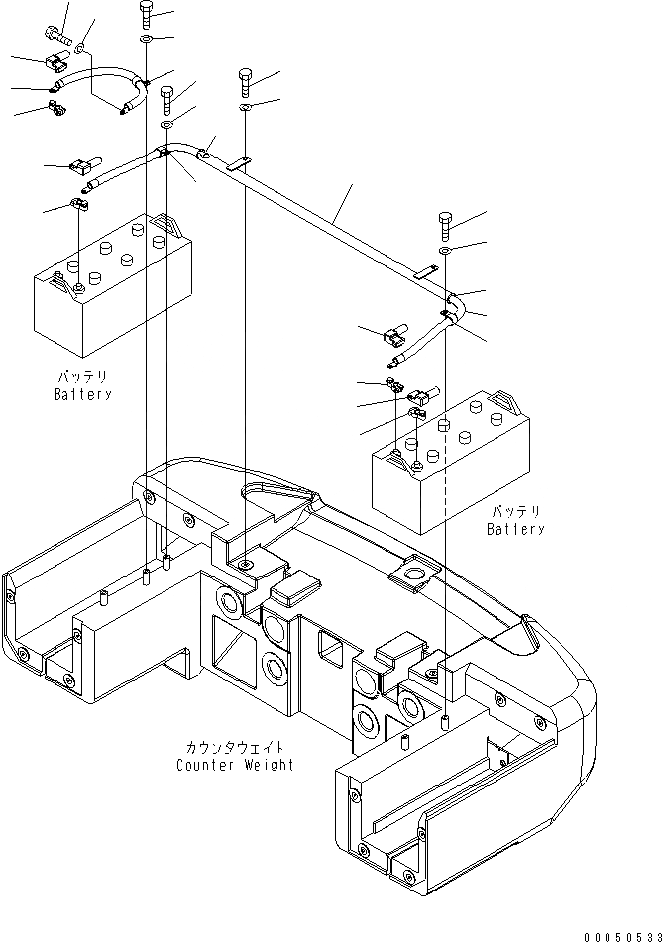 バッテリ
Battery

バッテリ
Battery

カウンタウェイト
Counter Weight

00050533