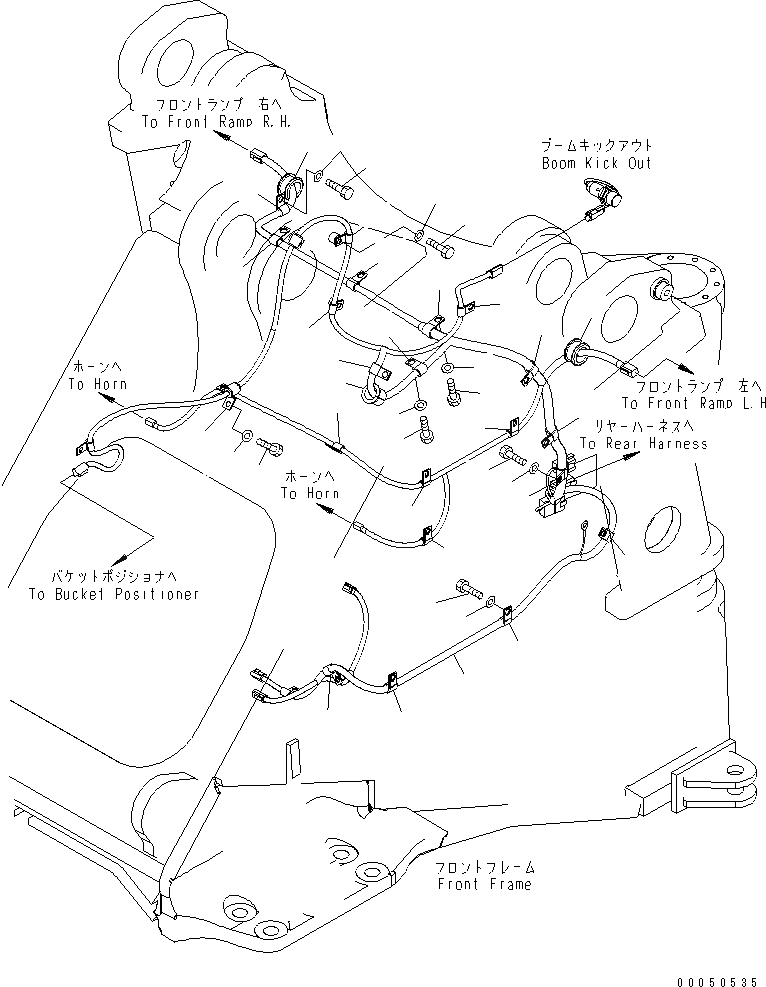 フロントランプ 右へ
To Front Ramp R.H.

ブームキックアウト
Boom Kick Out

ホーンへ
To Horn

フロントランプ 左へ
To Front Ramp L.H

リヤーハーネスへ
To Rear Harness

ホーンへ
To Horn

バケットポジショナへ
To Bucket Positioner

フロントフレーム
Front Frame

00050535