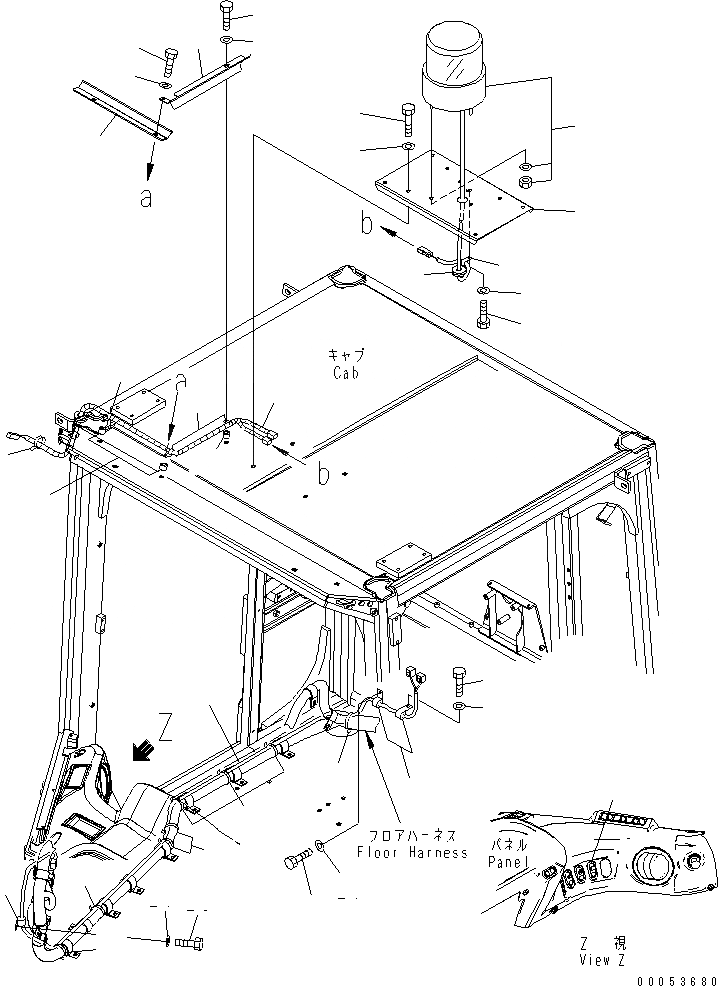 a

b

キャブ
Cab

a

b

Z

フロアハーネス
Floor Harness

パネル
Panel

Z 視
View Z

00053680