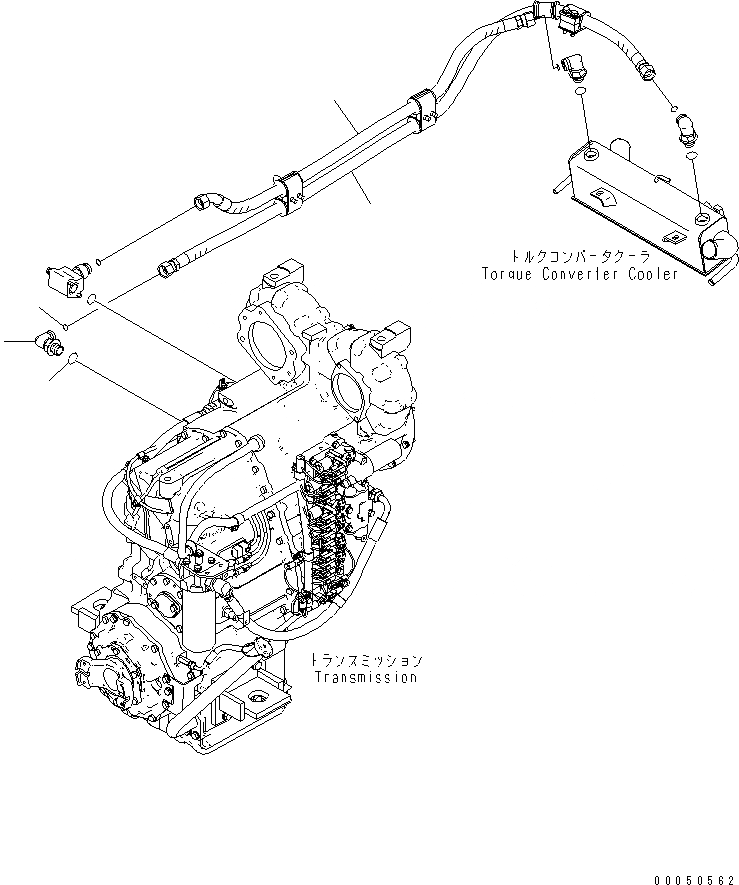 トルクコンバータクーラ
Torque Converter Cooler

トランスミッション
Transmission

00050562