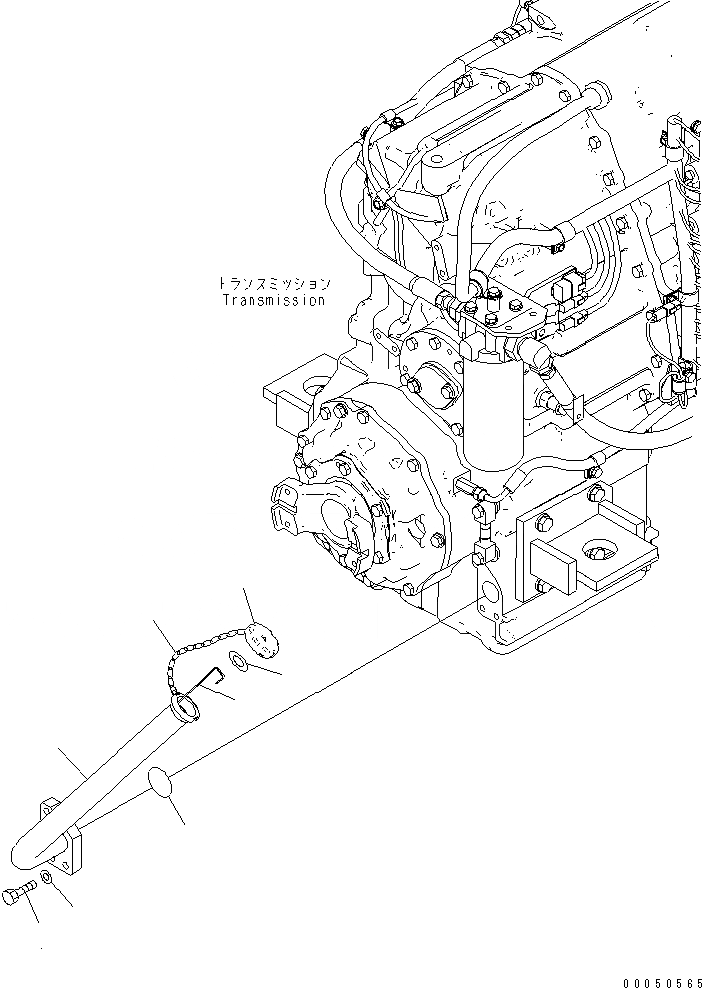 トランスミッション
Transmission

00050565