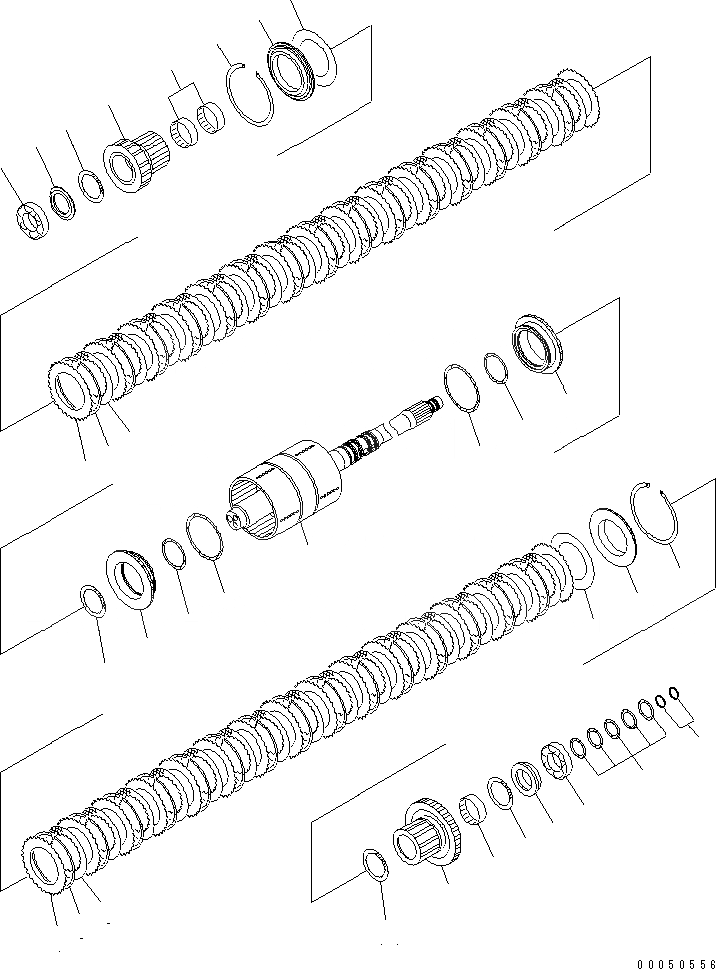 00050556