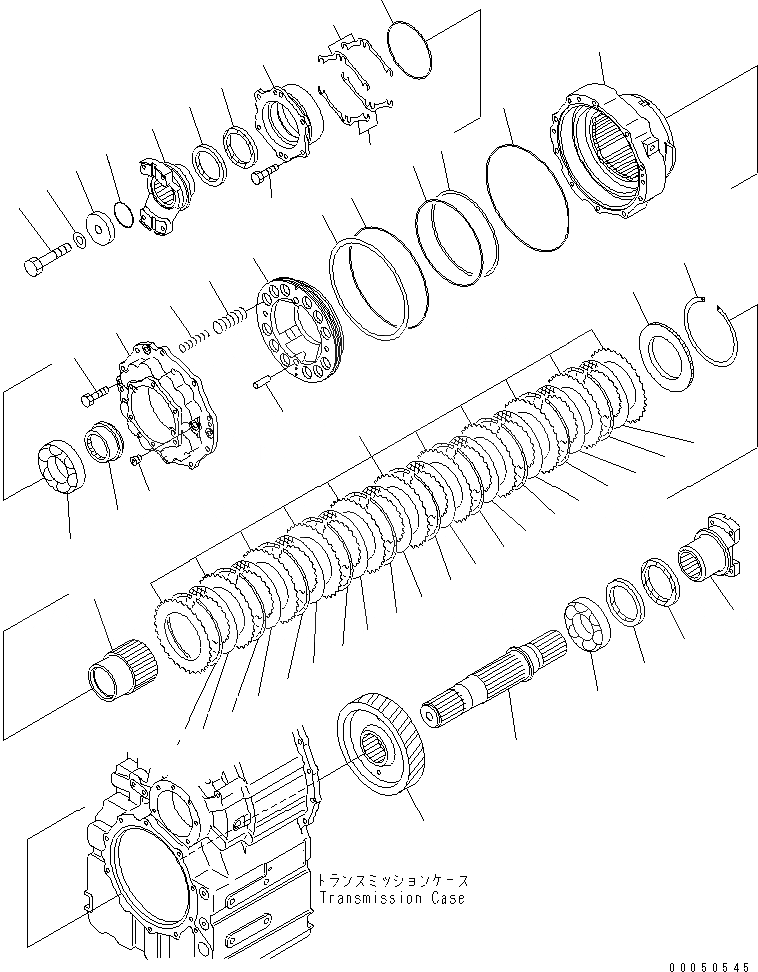 トランスミッションケース
Transmission Case

00050545