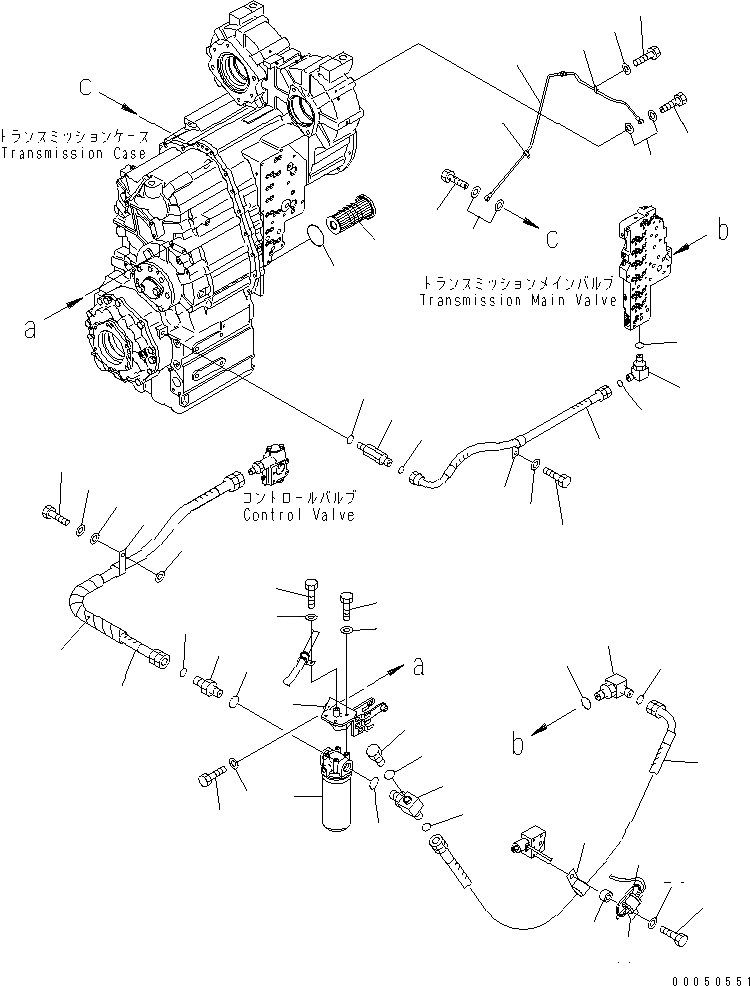 c
トランスミッションケース
Transmission Case

c

b

トランスミッションメインバルブ
Transmission Main Valve

a

コントロールバルブ
Control Valve

a

b

00050551