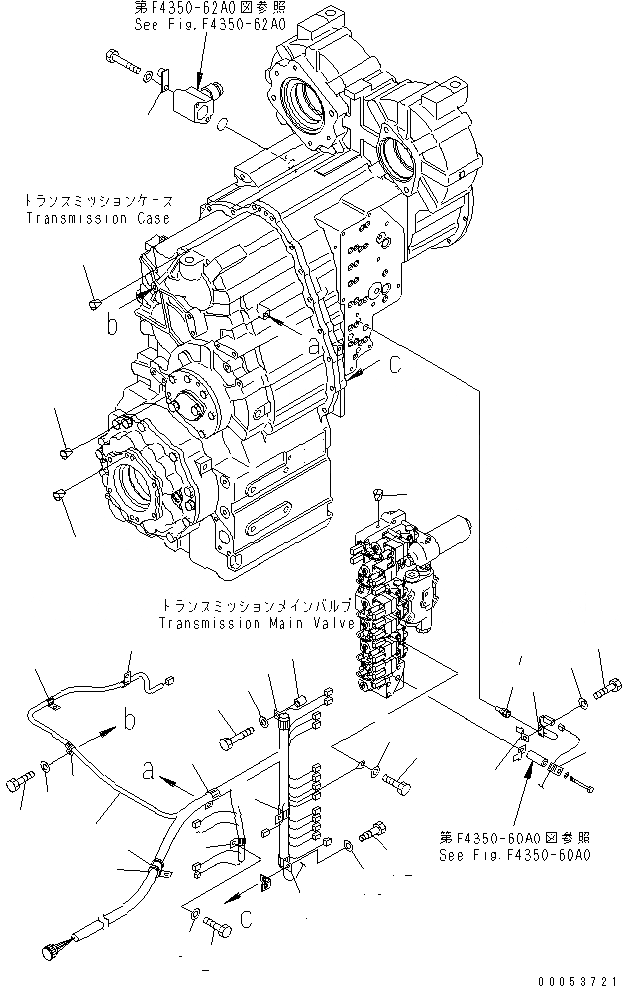 第F4350-62A0図参照
See Fig.F4350-62A0

トランスミッションケース
Transmission Case

b

a

c

トランスミッションメインバルブ
Transmission Main Valve

b

a

c

第F4350-60A0図参照
See Fig.F4350-60A0

00053721