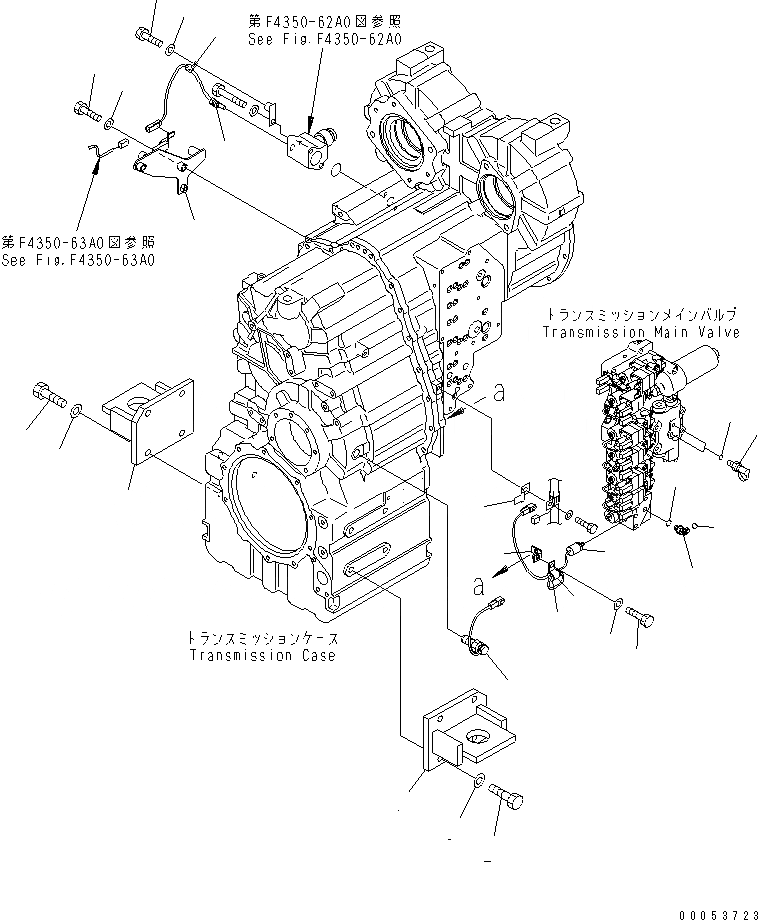 第F4350-62A0図参照
See Fig.F4350-62A0

第F4350-63A0図参照
See Fig.F4350-63A0

トランスミッションメインバルブ
Transmission Main Valve

a

a

トランスミッションケース
Transmission Case

00053723