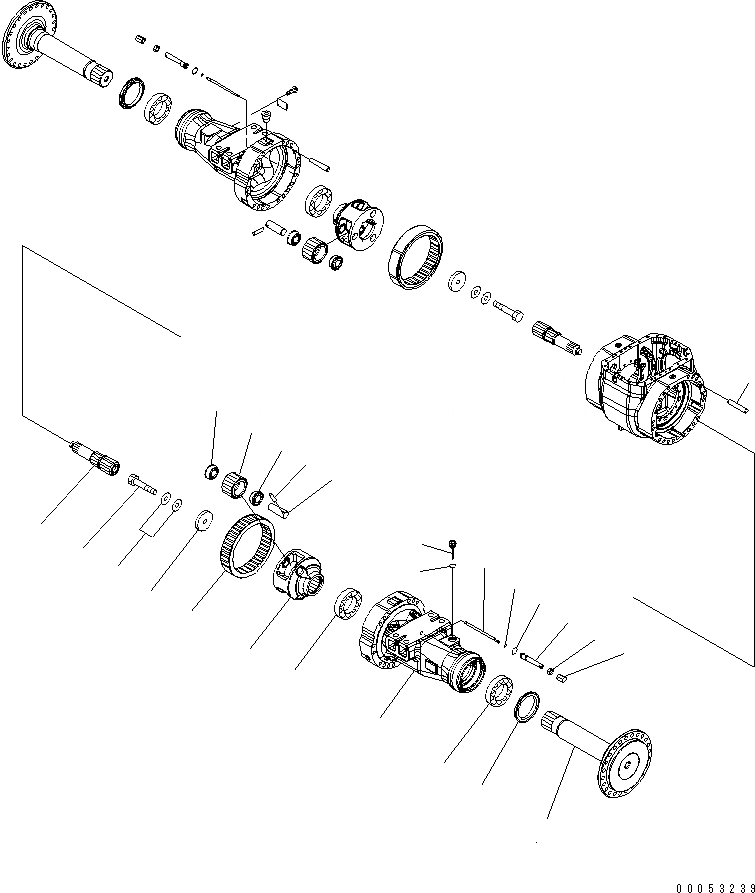 00053239