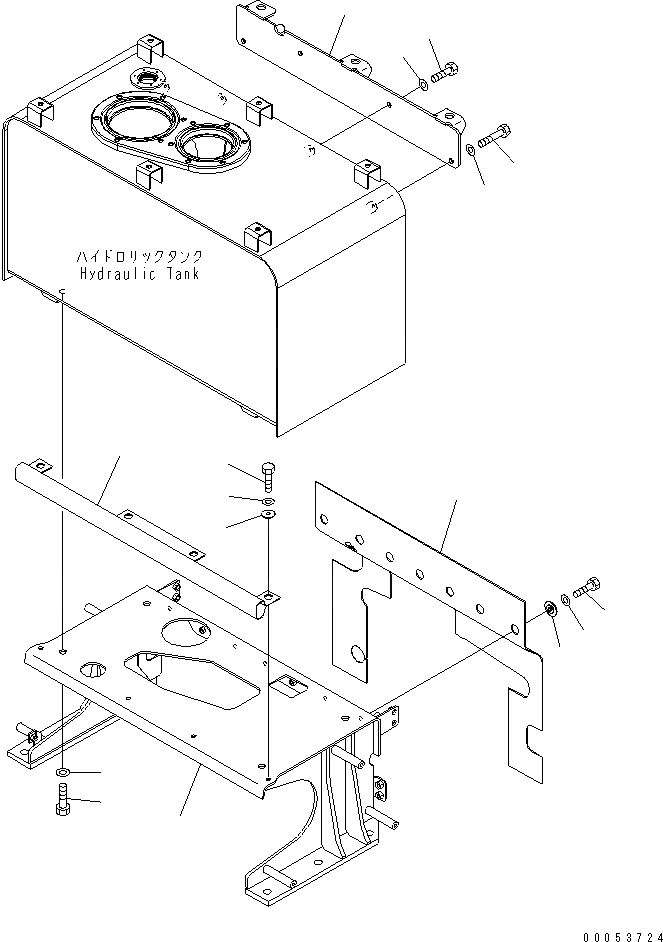 ハイドロリックタンク
Hydraulic Tank

00053724