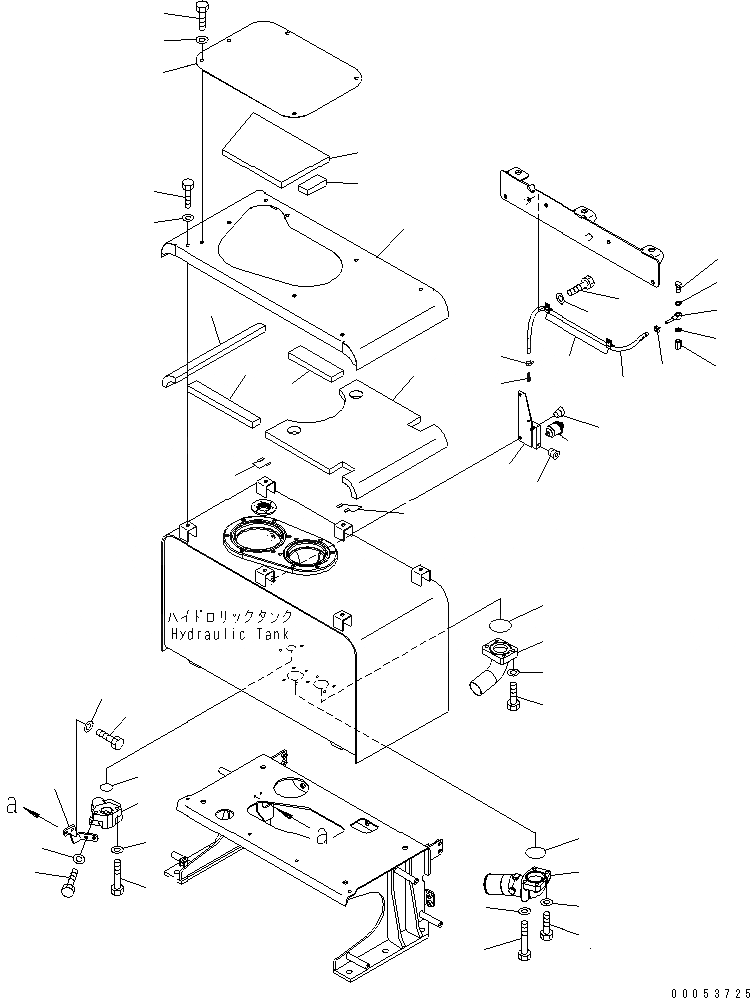 ハイドロリックタンク
Hydraulic Tank

a

a

00053725