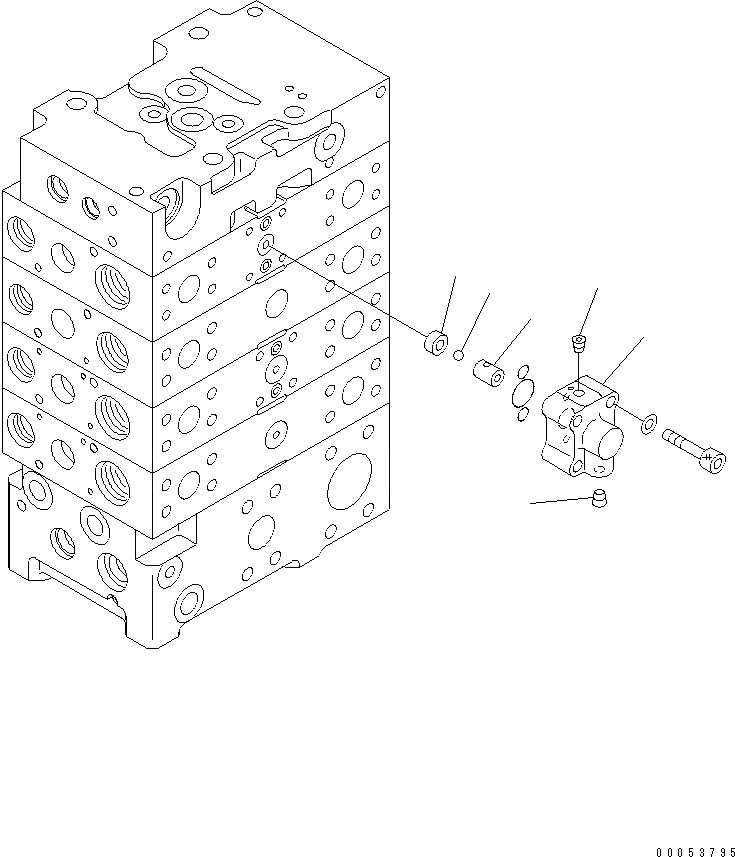 00053795