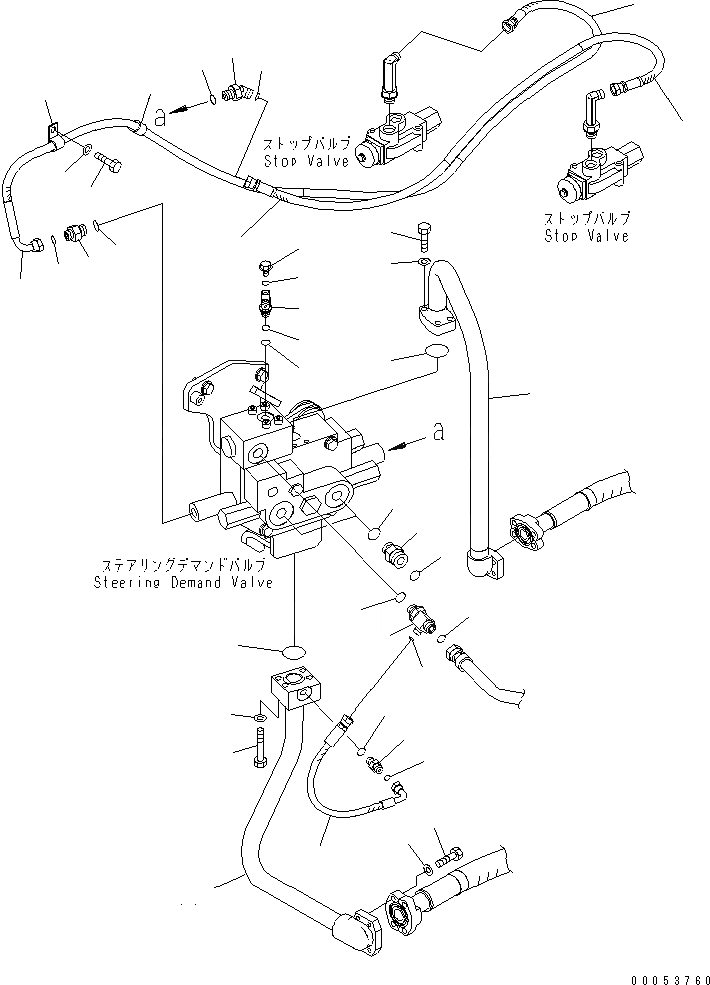 a

ストップバルブ
Stop Valve

ストップバルブ
Stop Valve

a

ステアリングデマンドバルブ
Steering Demand Valve

00053760