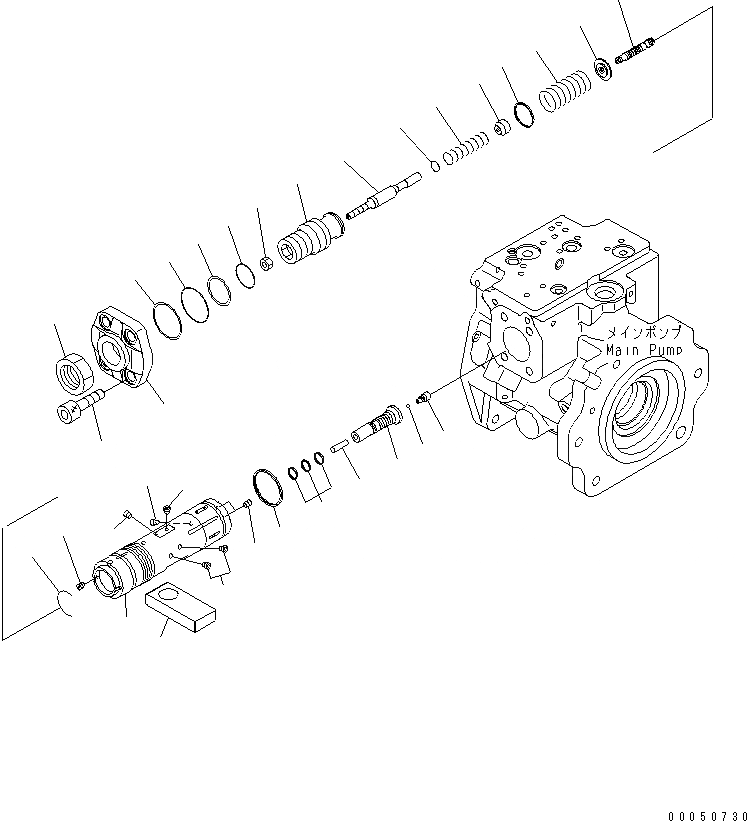 メインポンプ
Main Pump

00050730